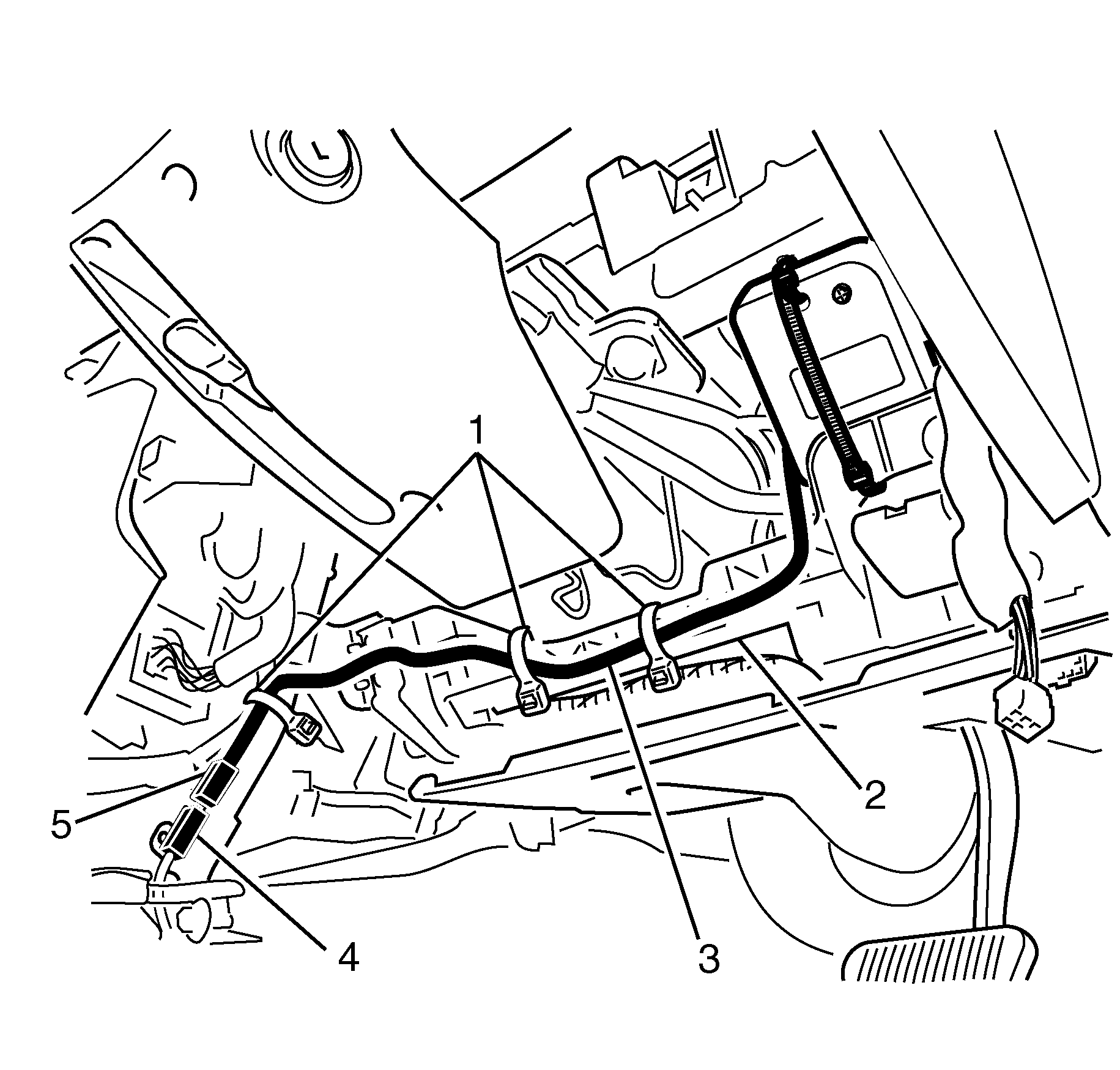 1
2
5
4
3