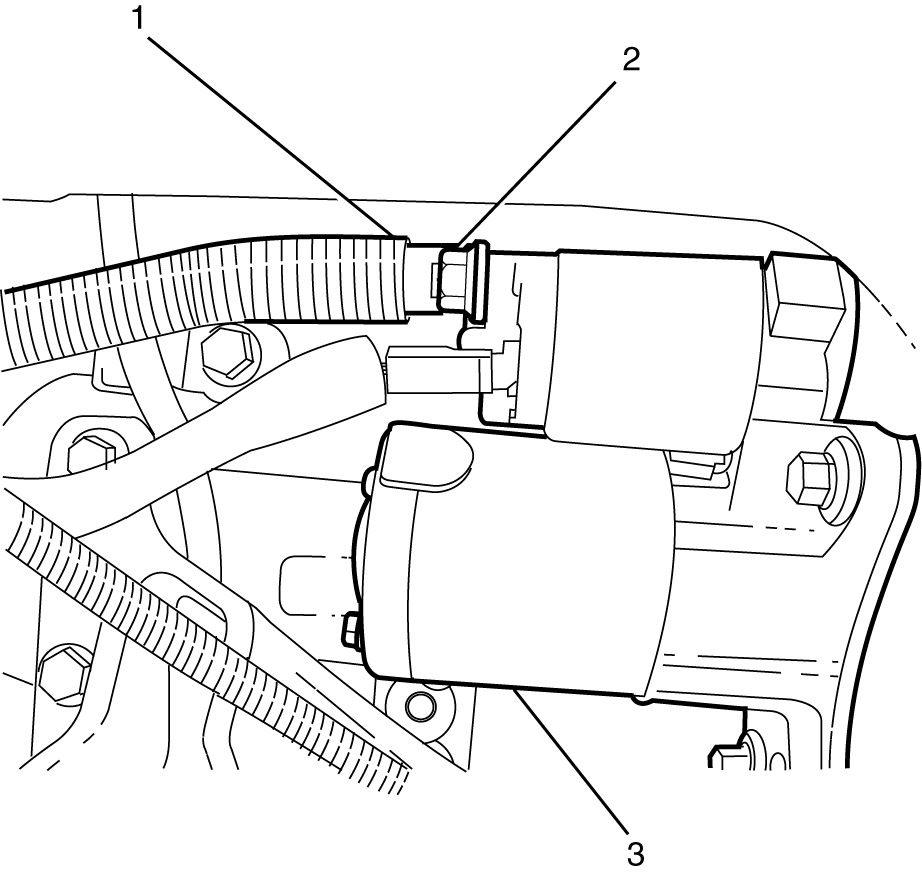 1
2
3