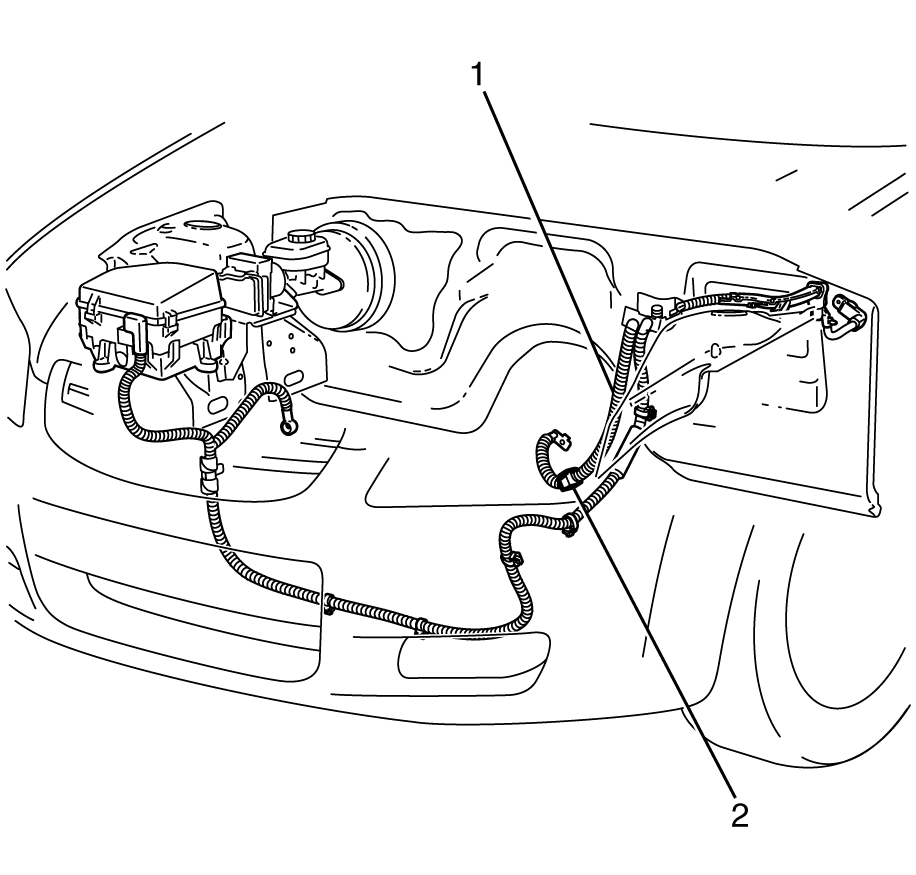 1

2