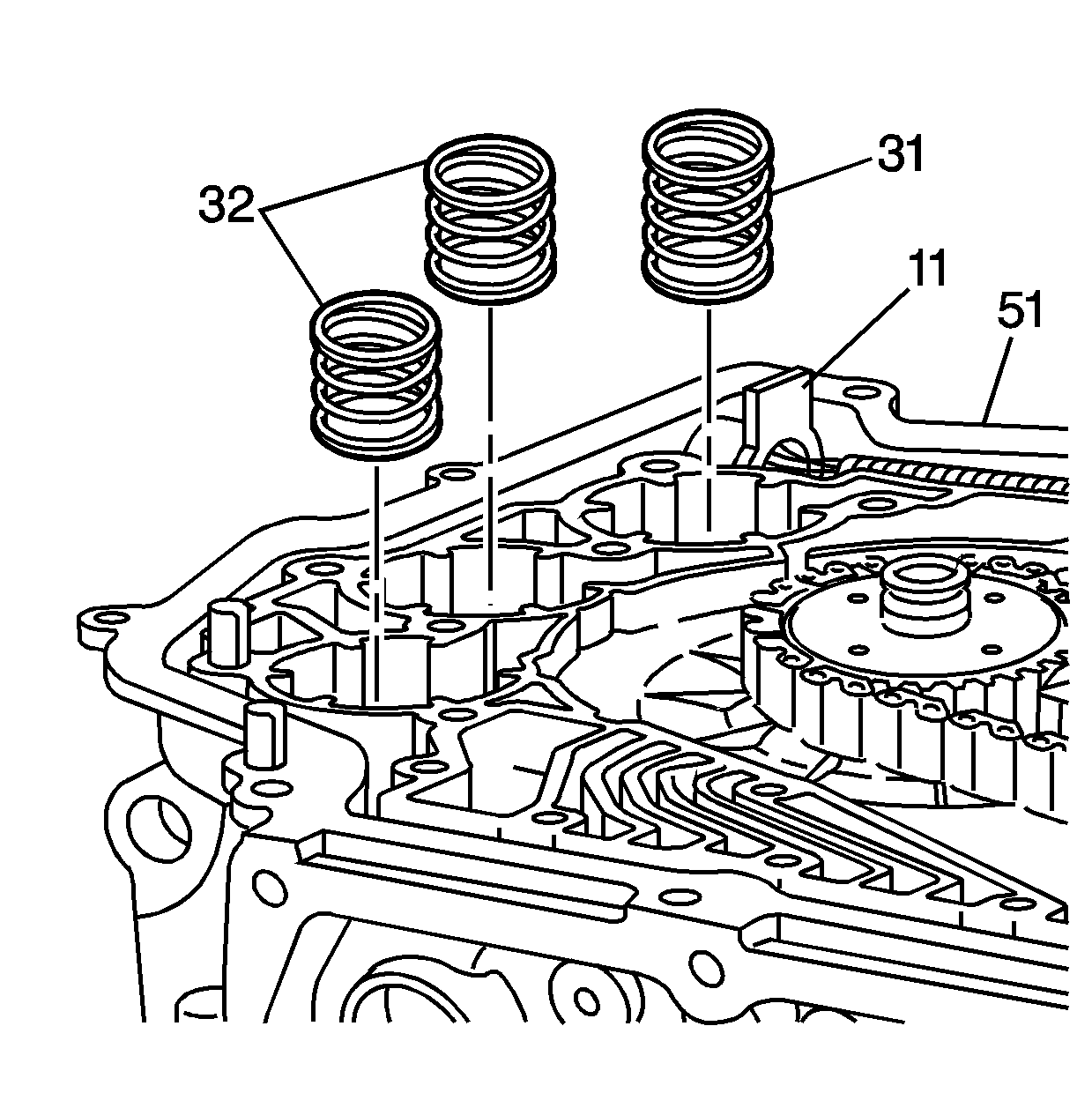 32
31
11
51