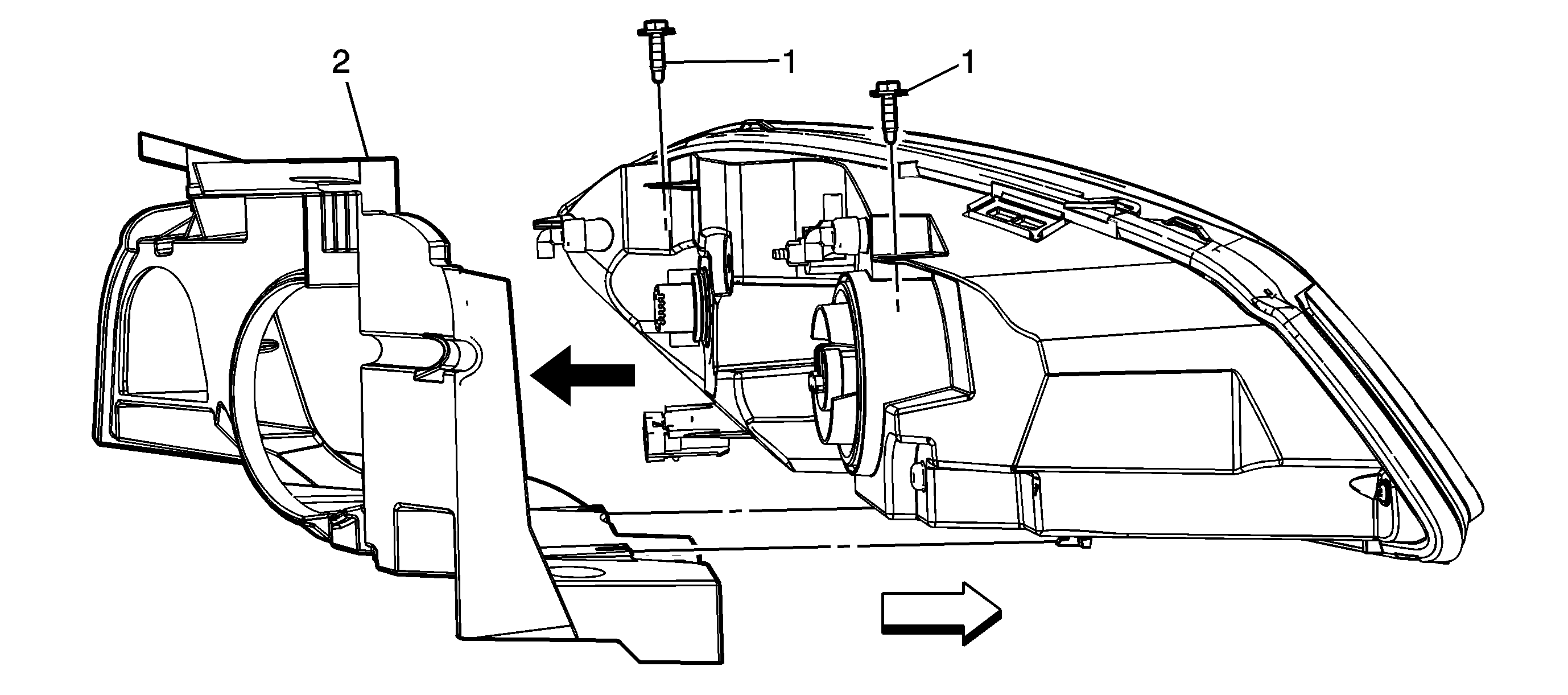 2
1
1