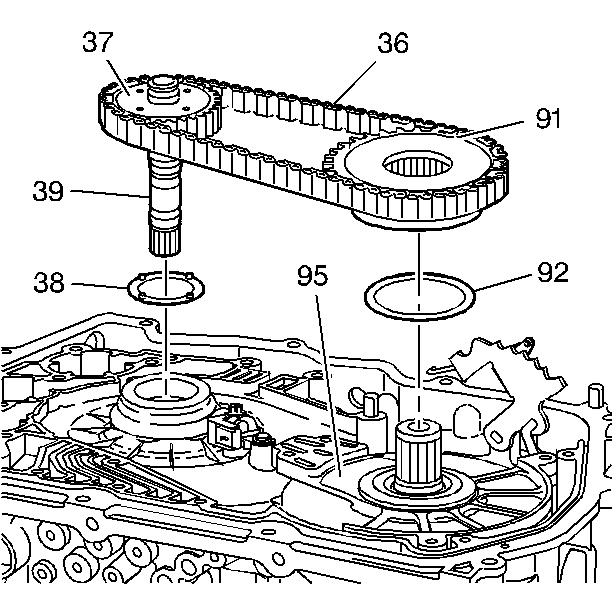 37
36
91
39
38
95
92