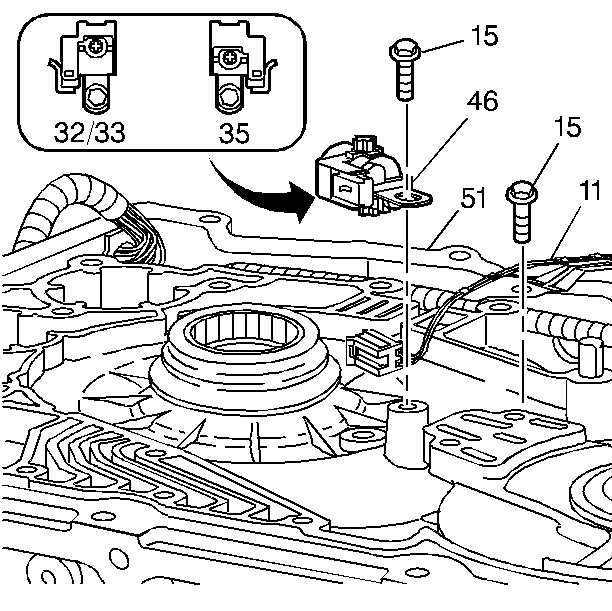 32/33
35
15
46
15
51
11