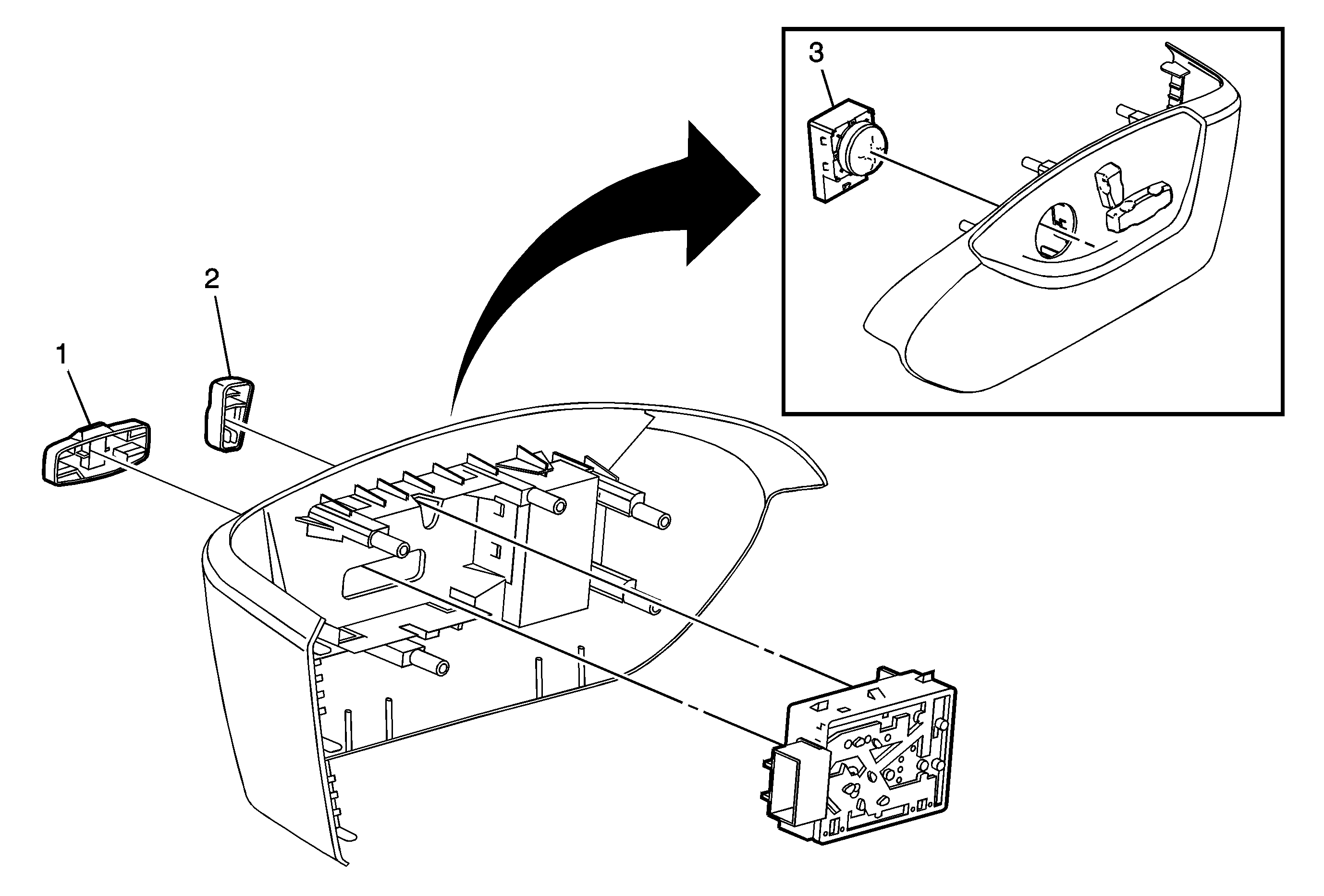 3

2

1