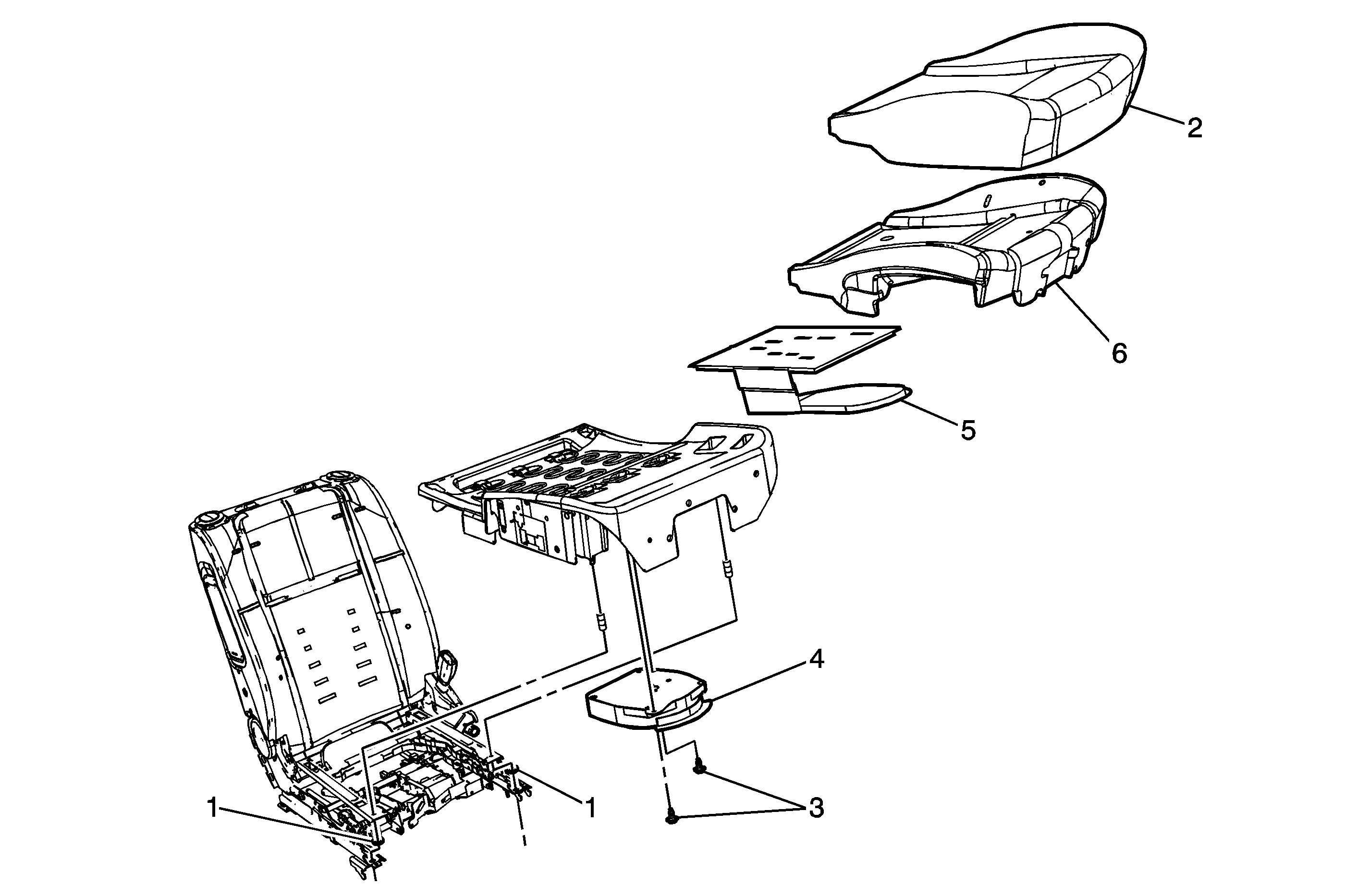 2
6
5
4
1
1
3