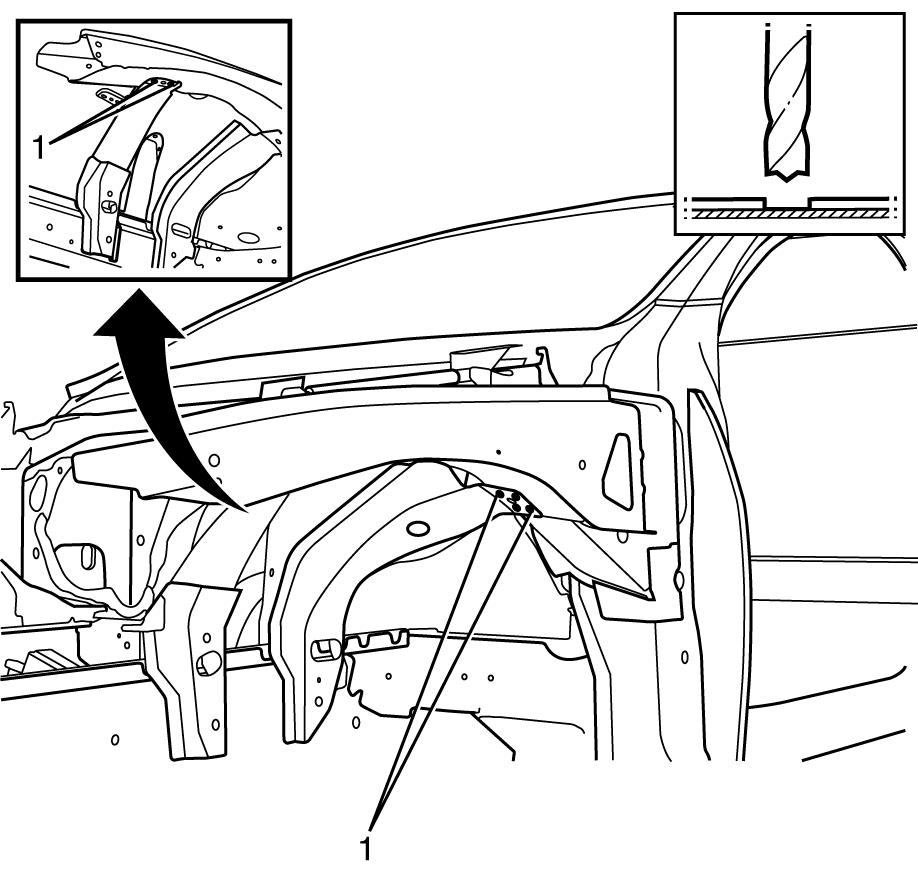 1

1