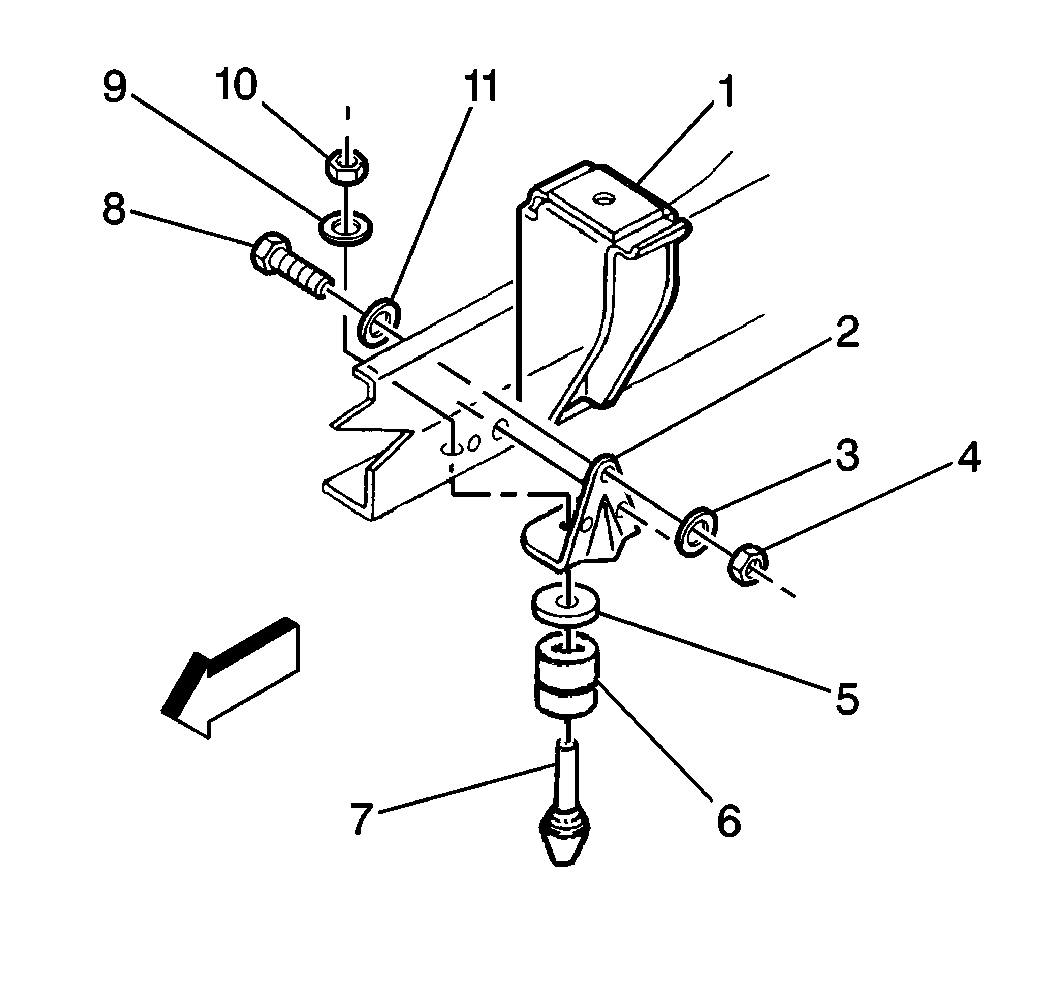 9
10
11
1
8
2
3
4
5
6
7