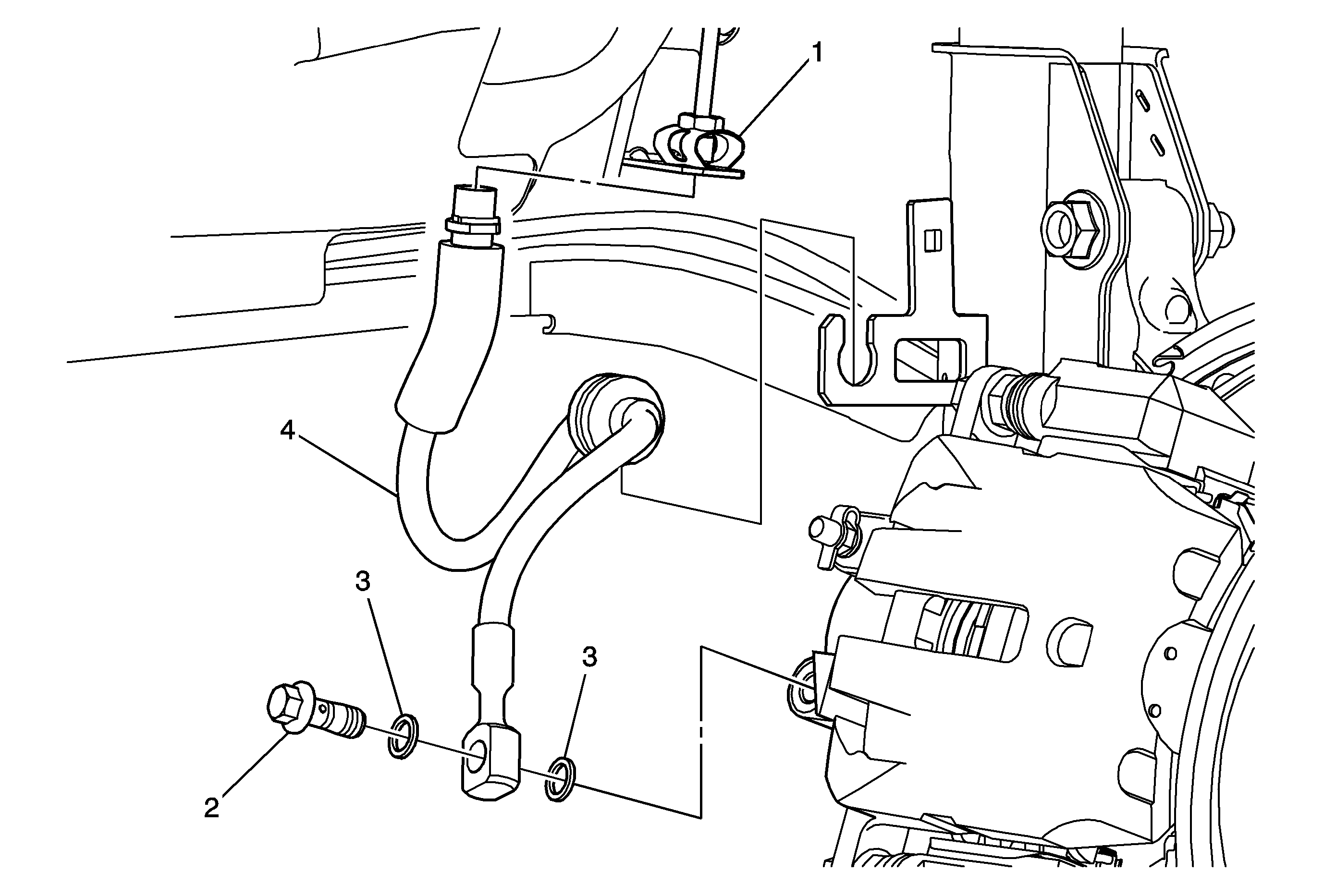 1
4
3
3
2