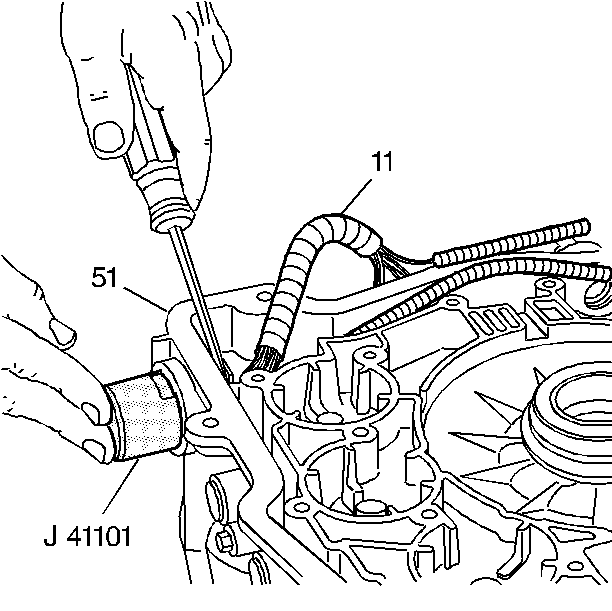 11

51

J 41101