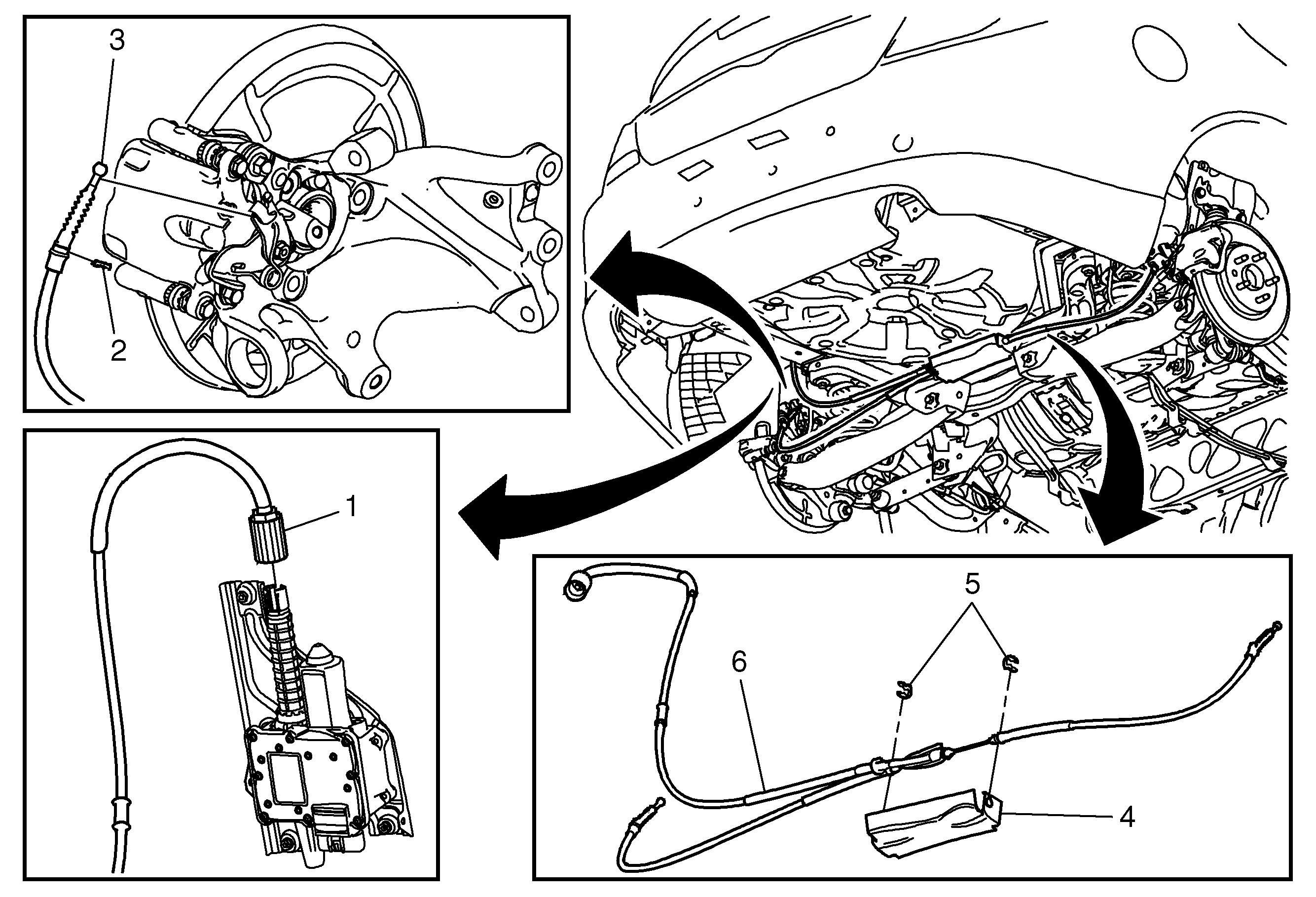 3
2
1
5
6
4