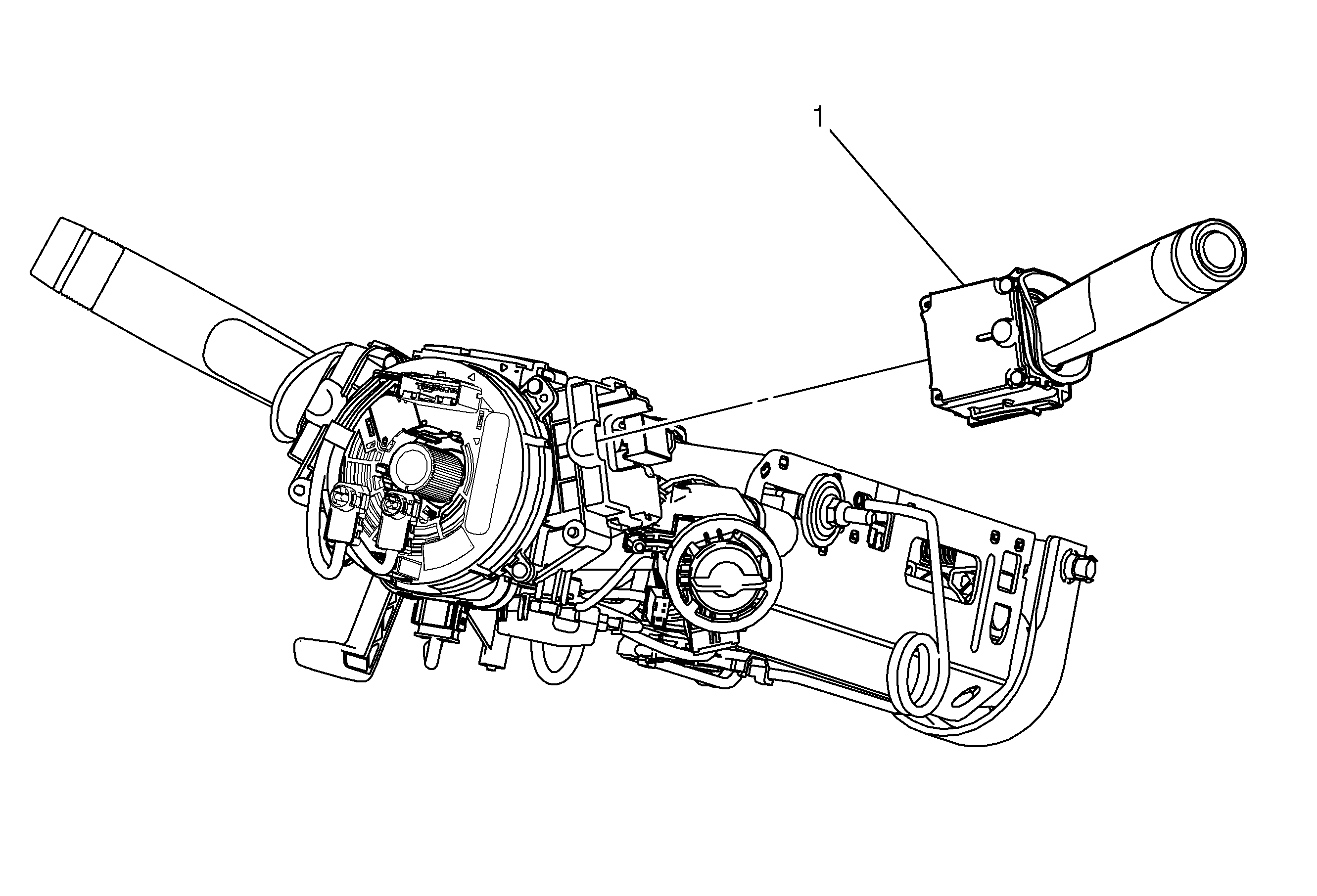 1