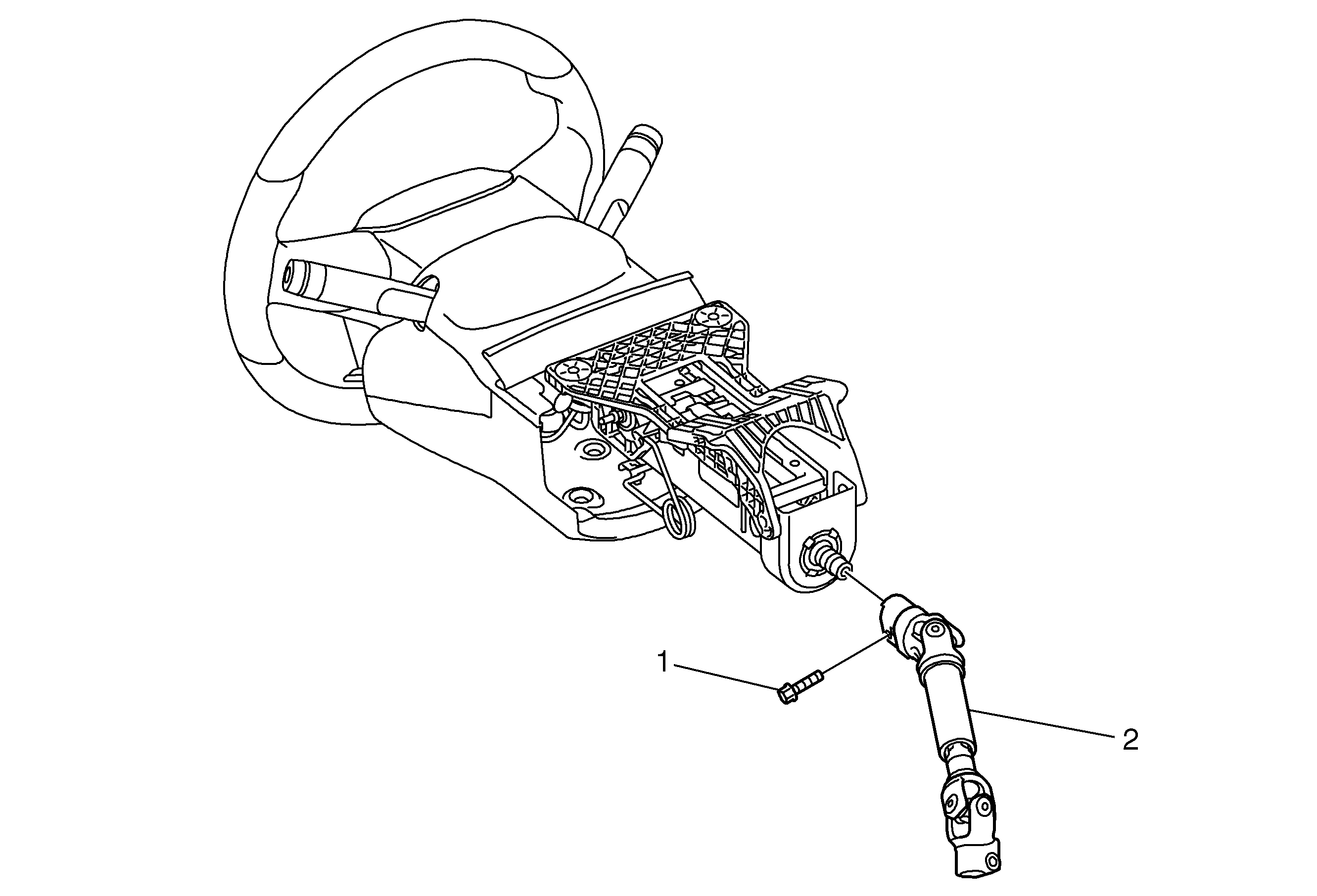 1

2