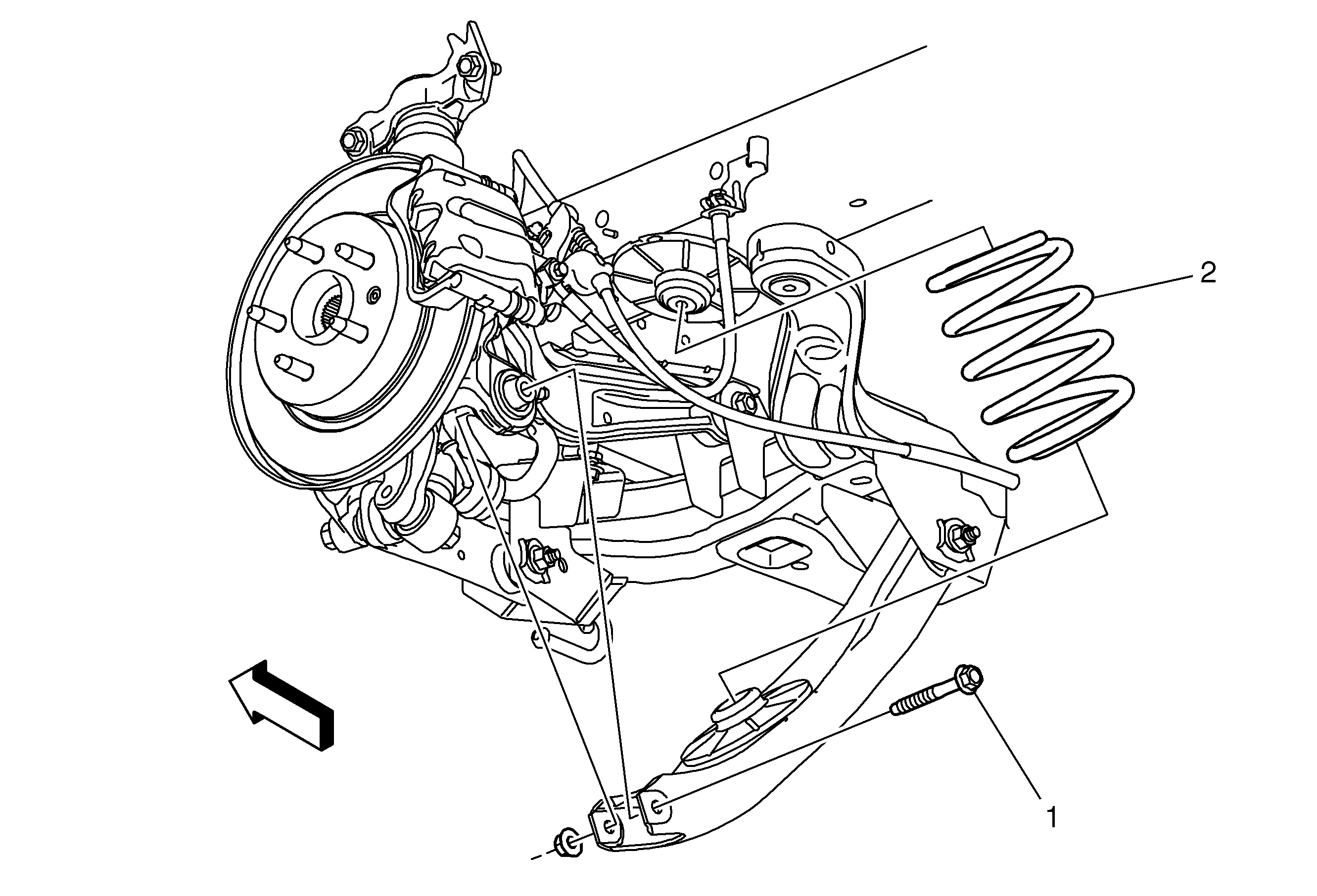 2

1