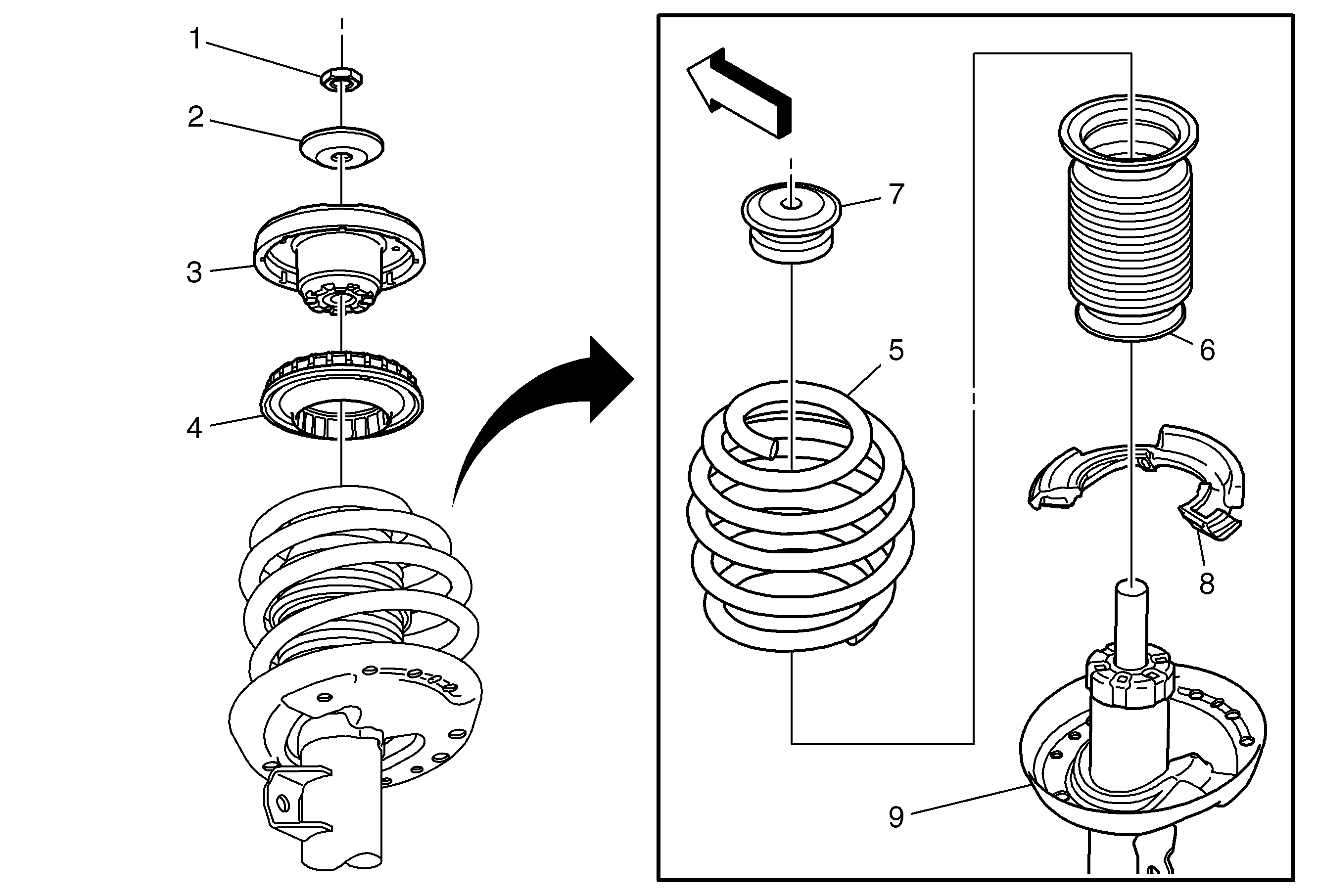 1
2
3
4
7
5
6
8
9