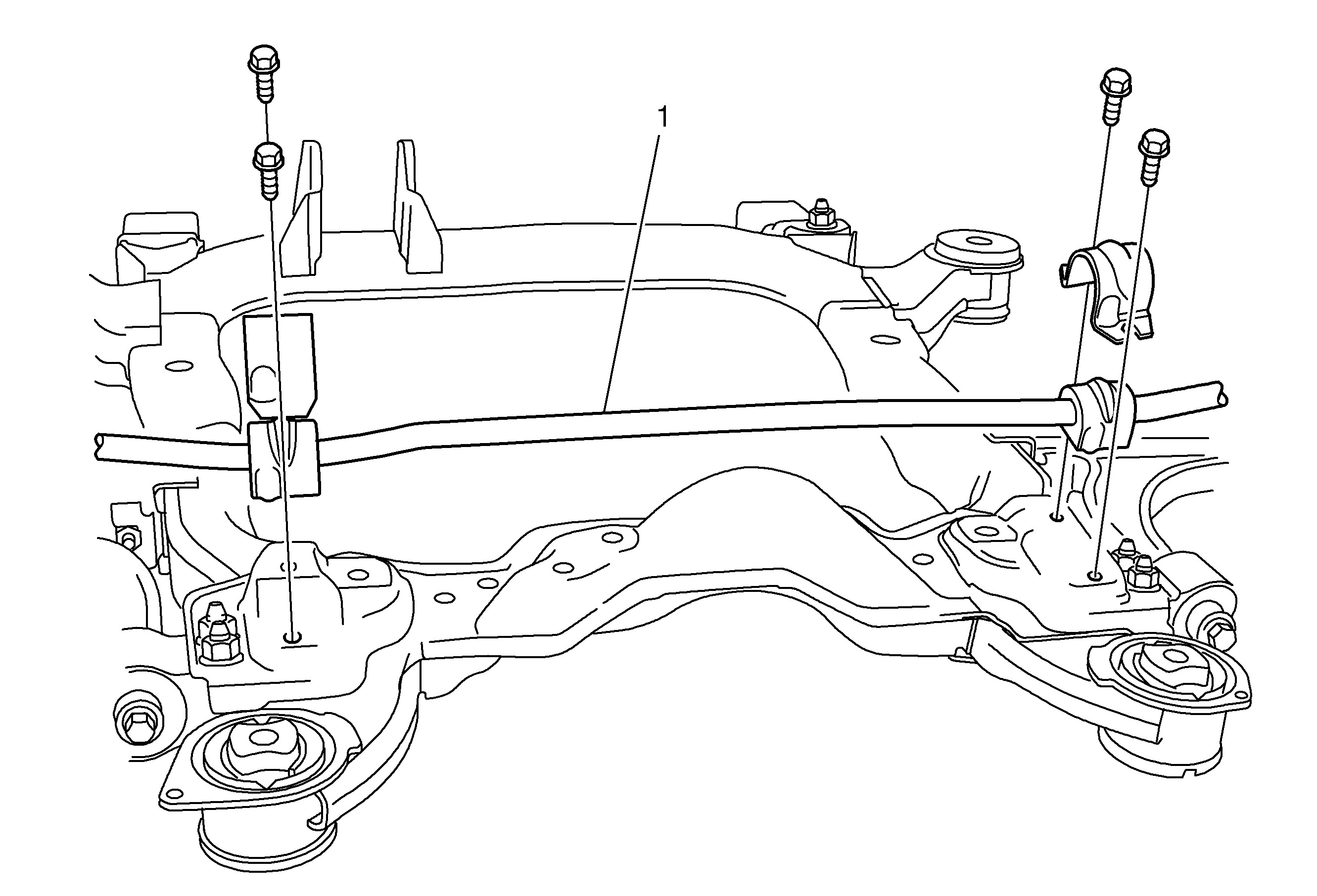 1