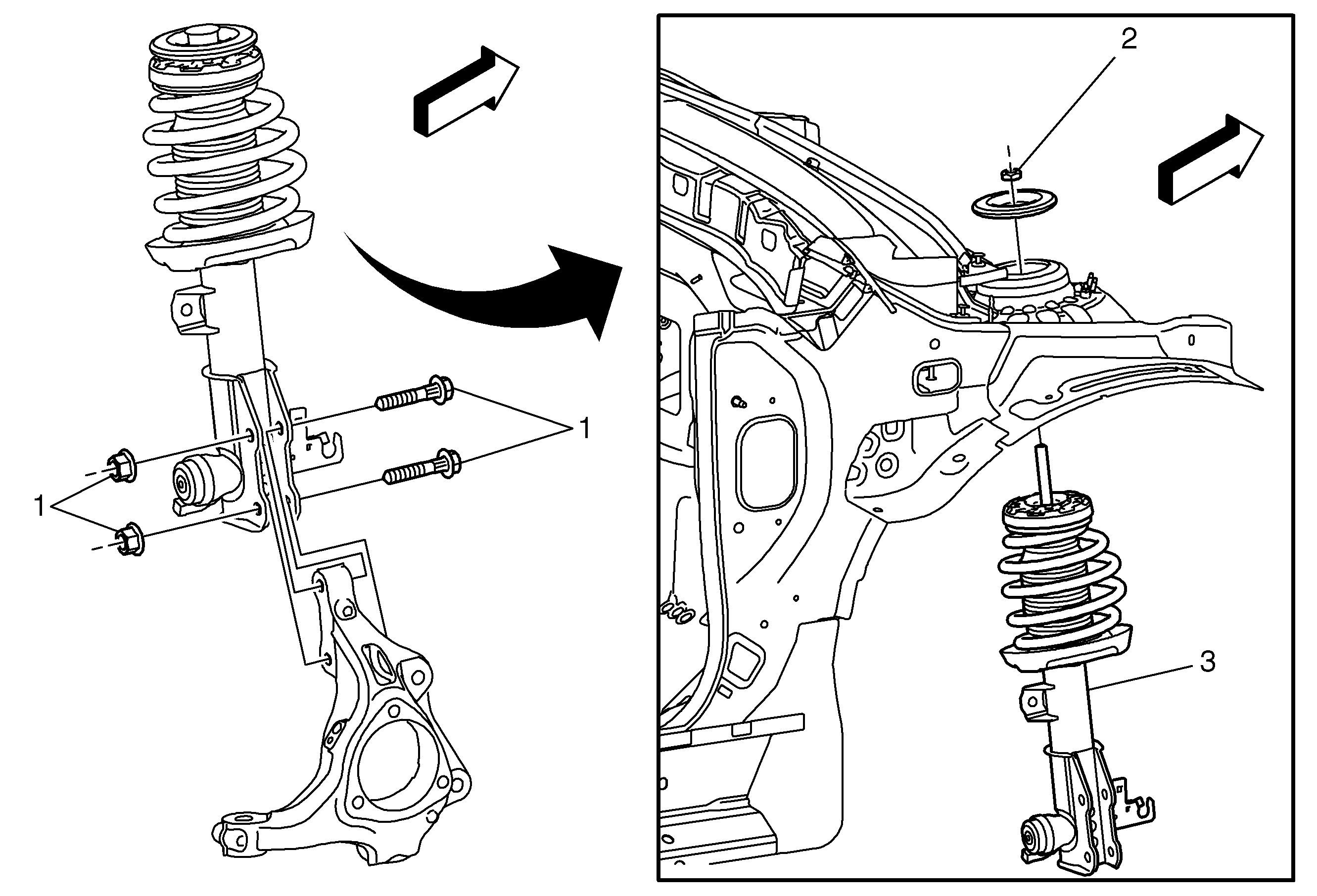 1
1
2
3