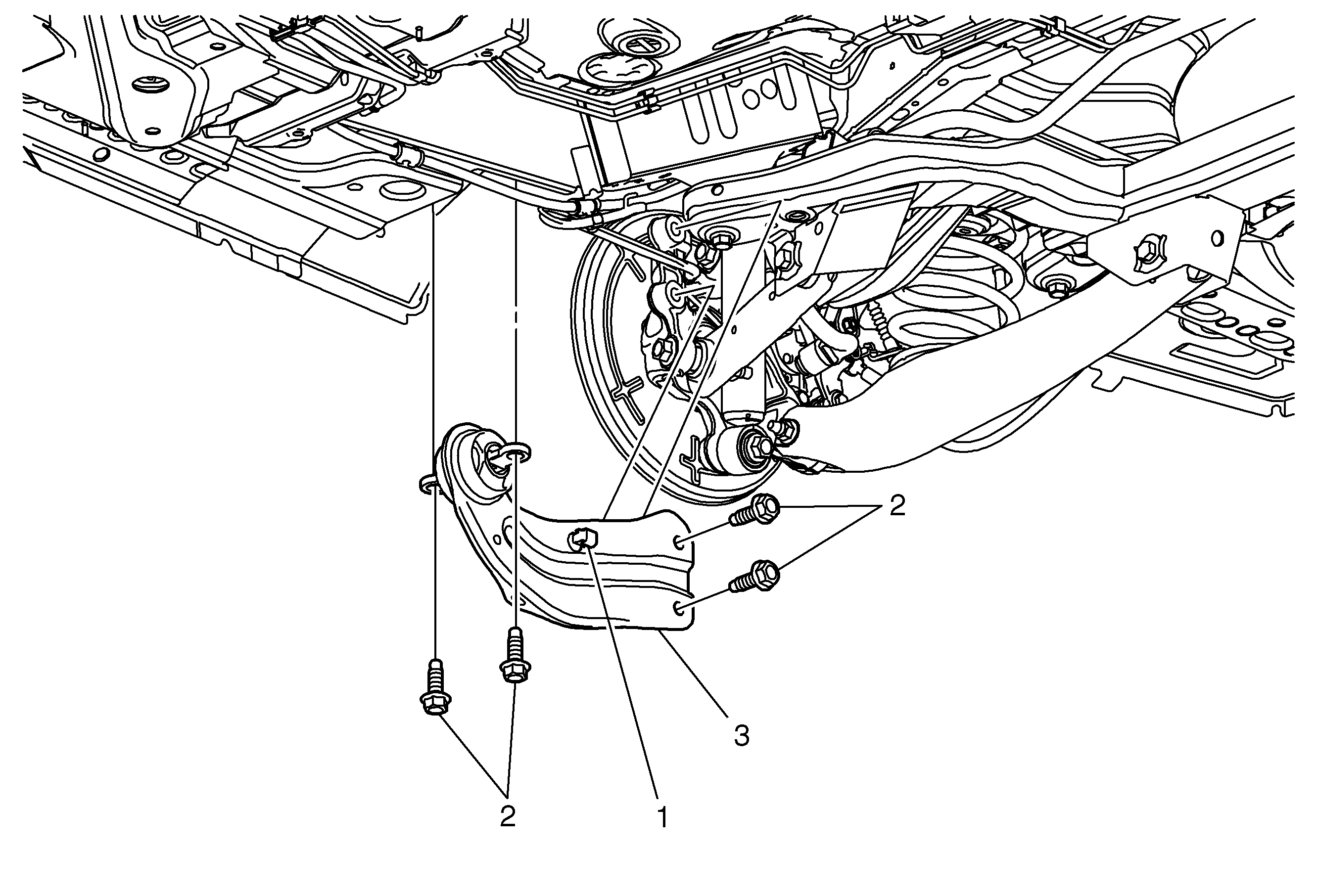 2
3
2
1