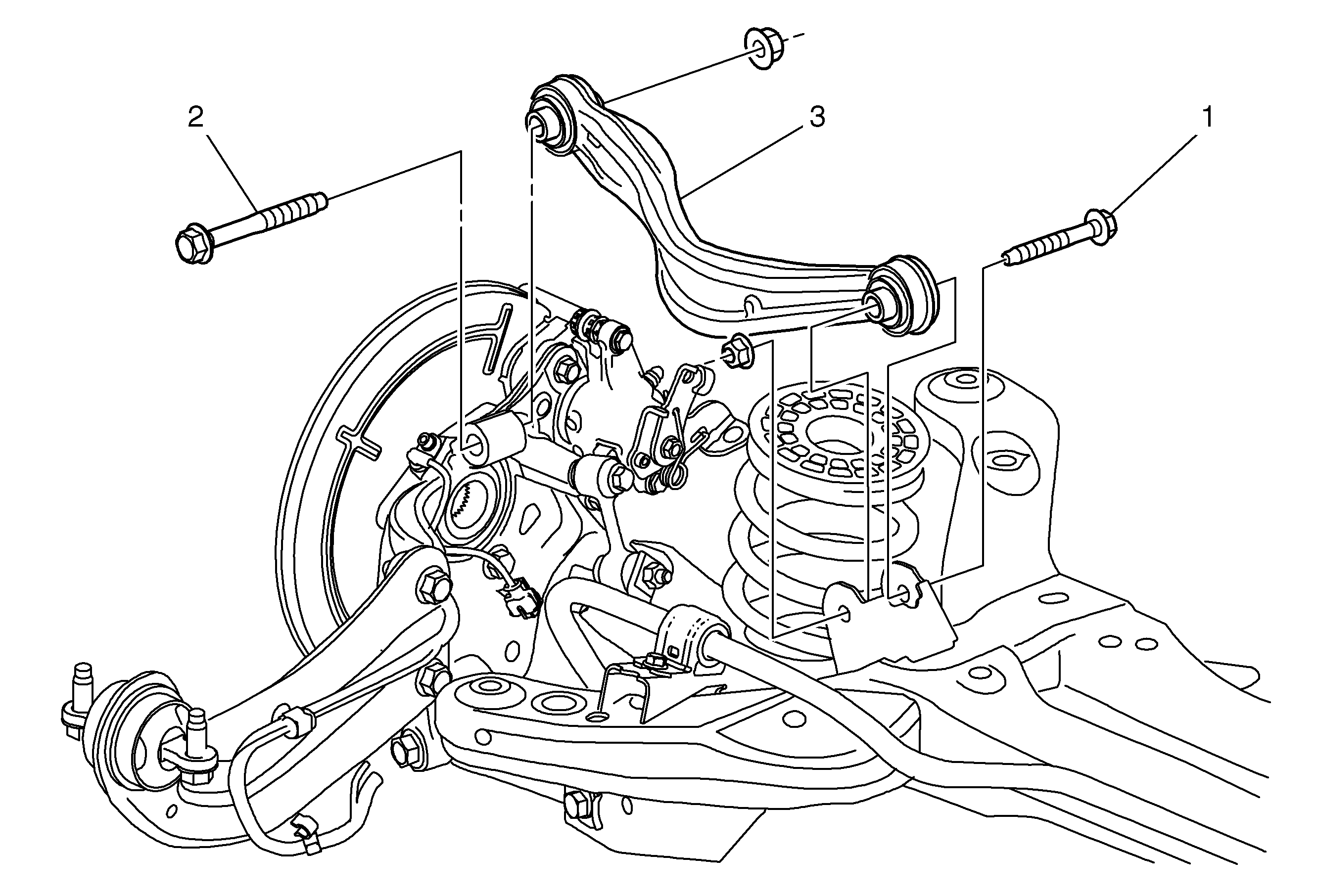 2
3
1