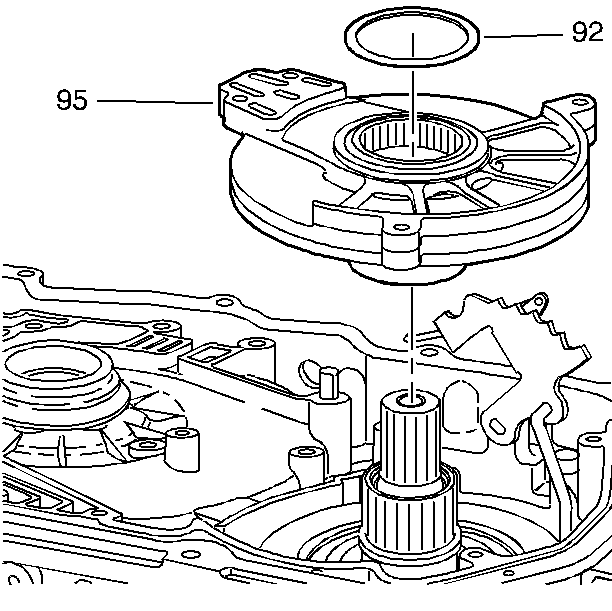 92

95