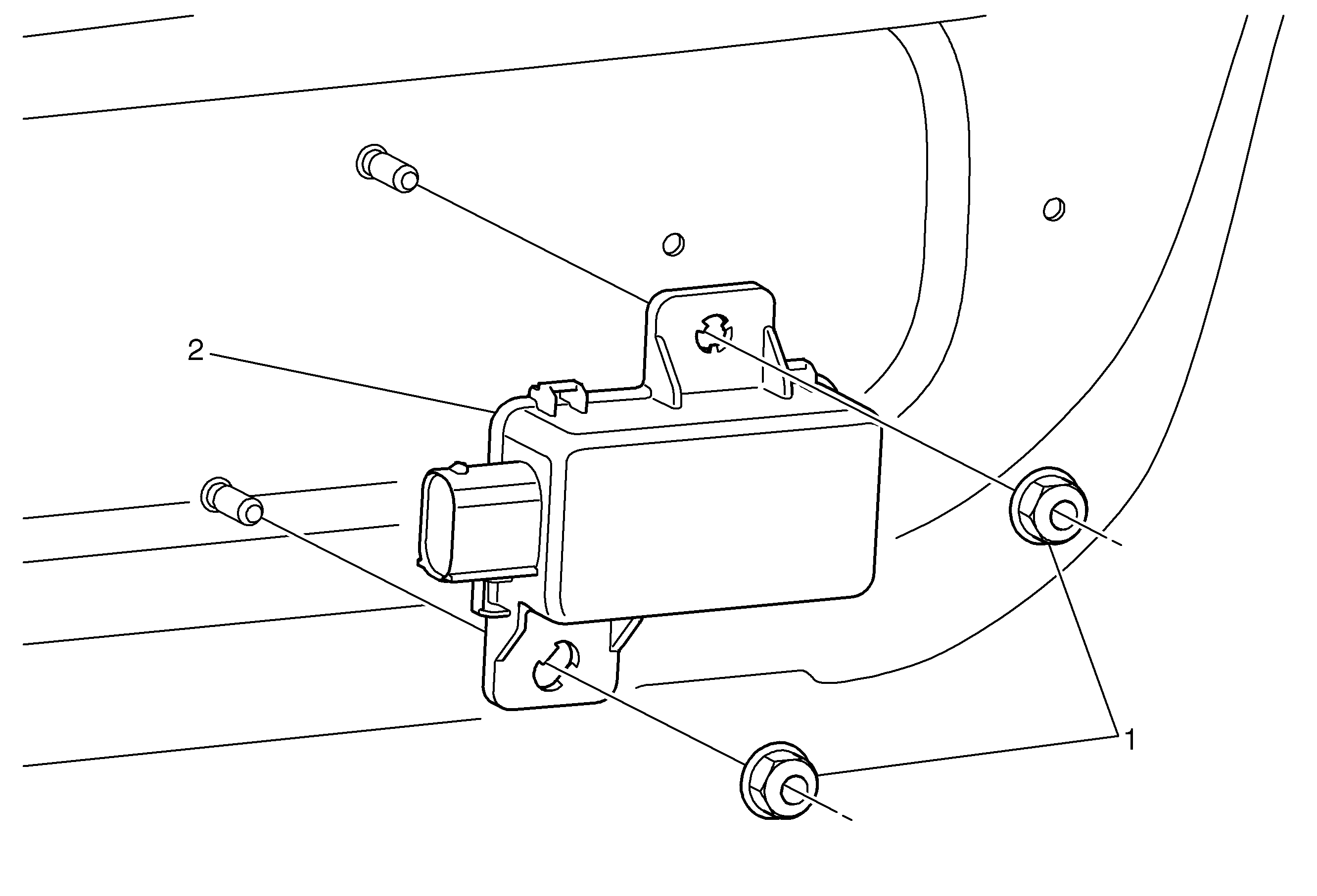 2

1