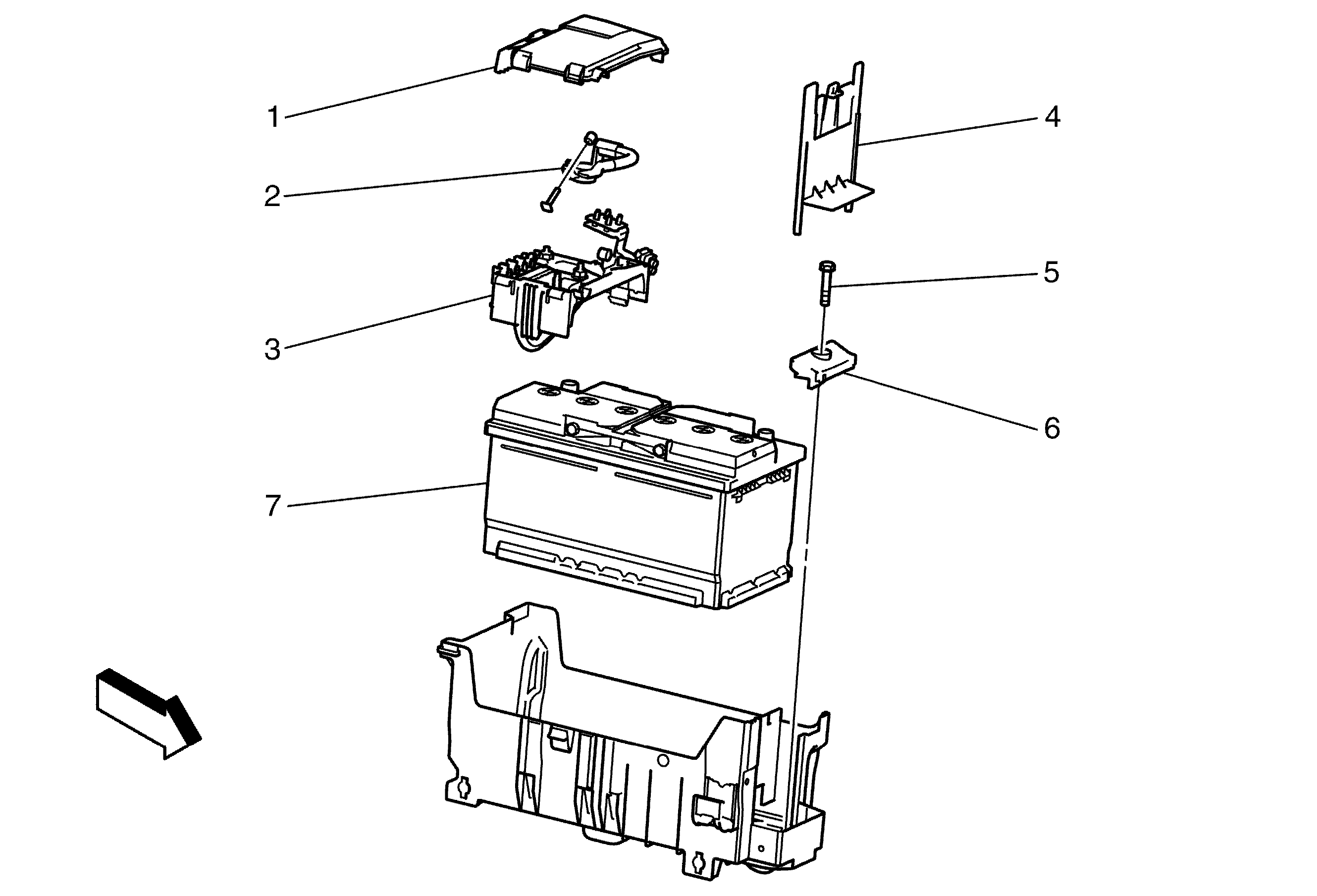 1
2
3
4
5
6
7