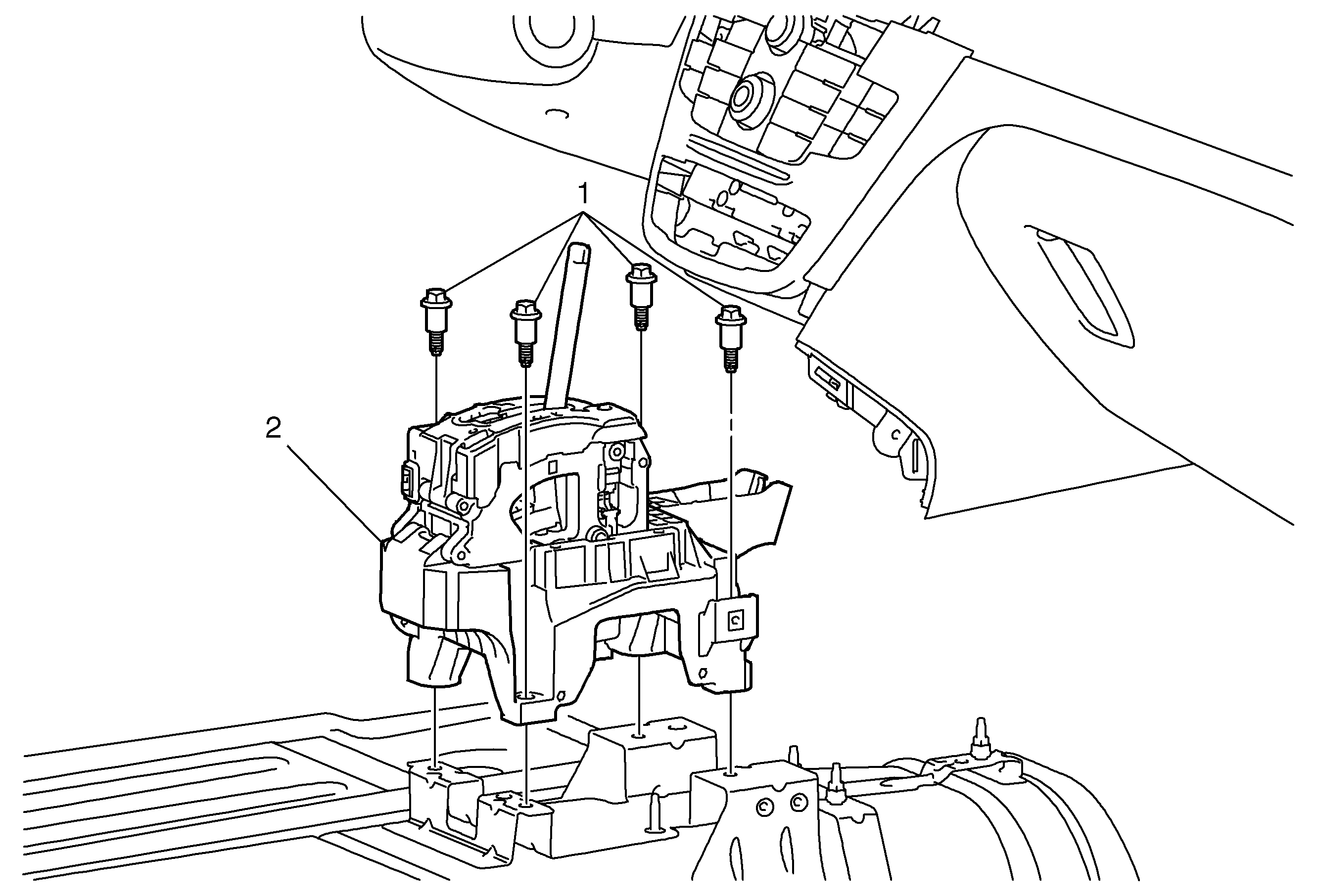 1

2