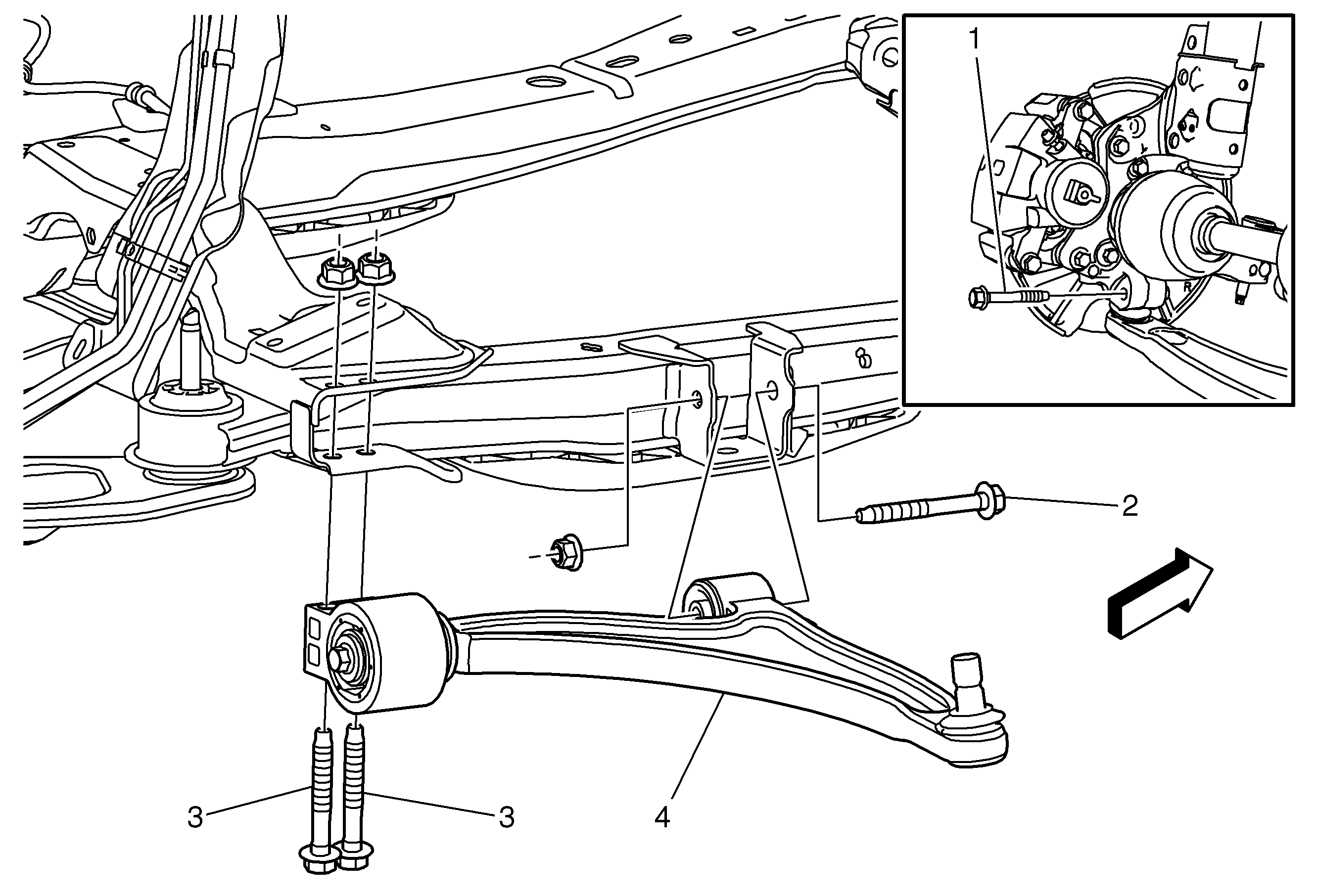 1
R
2
3
3
4