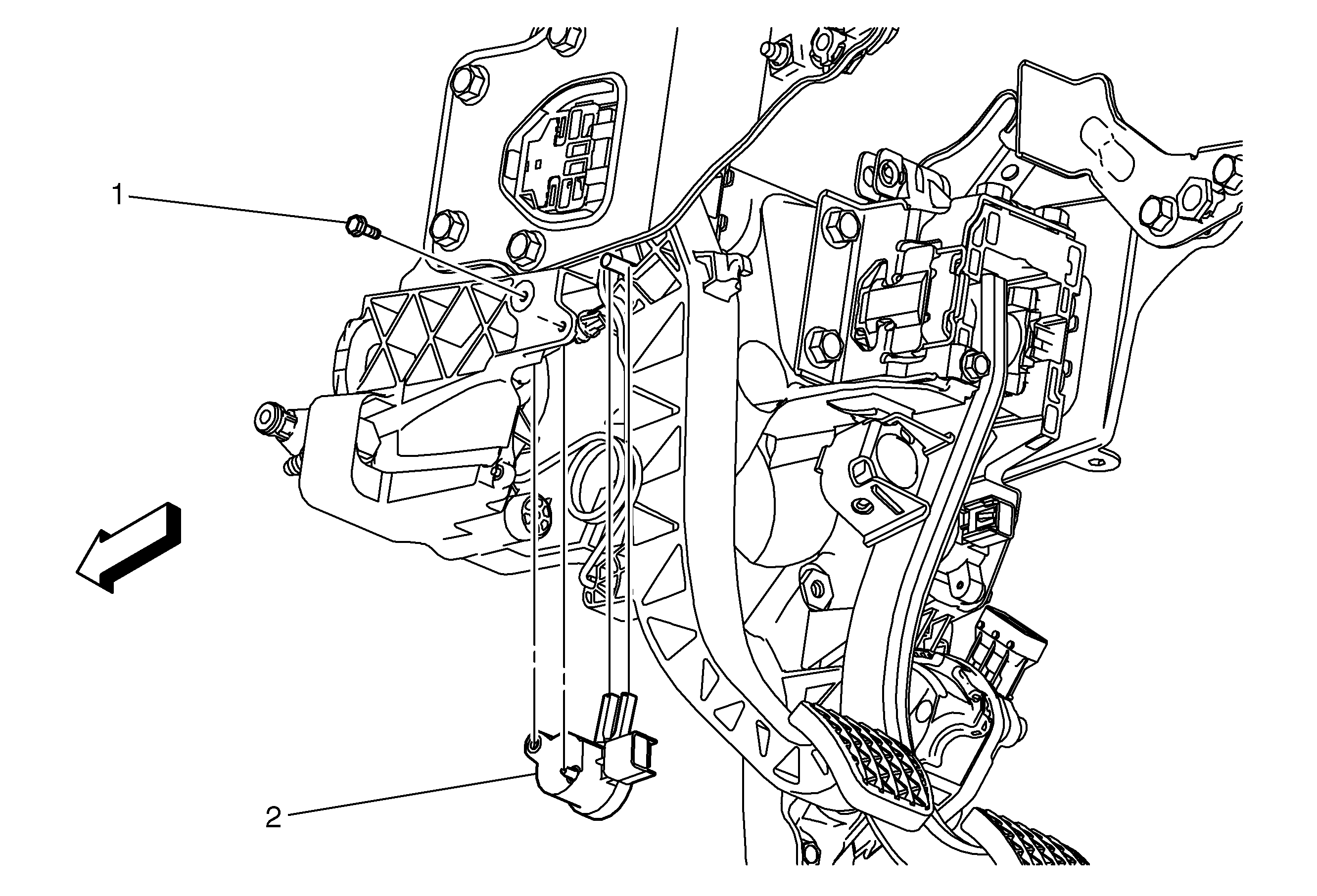 1

2