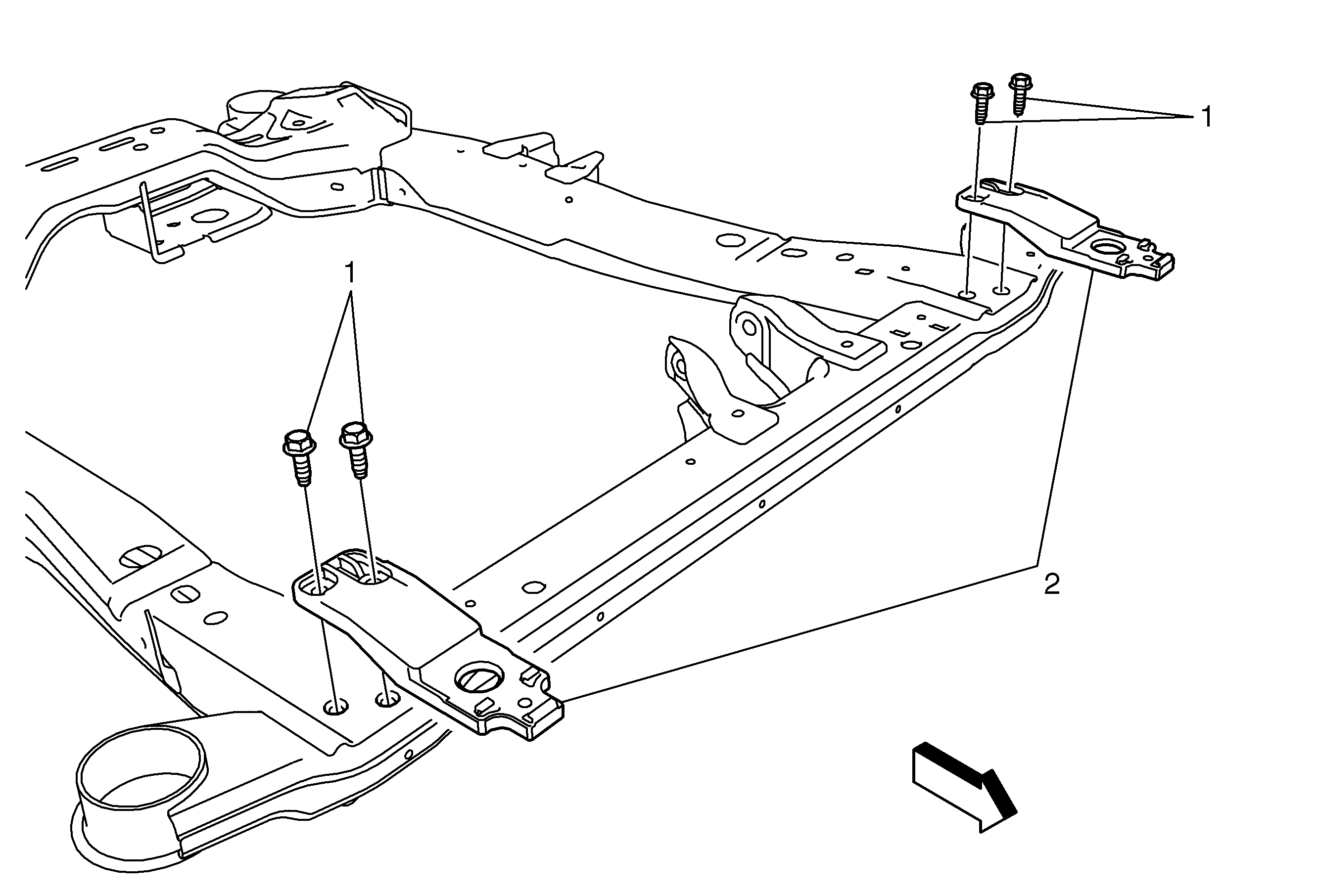 1
1
2