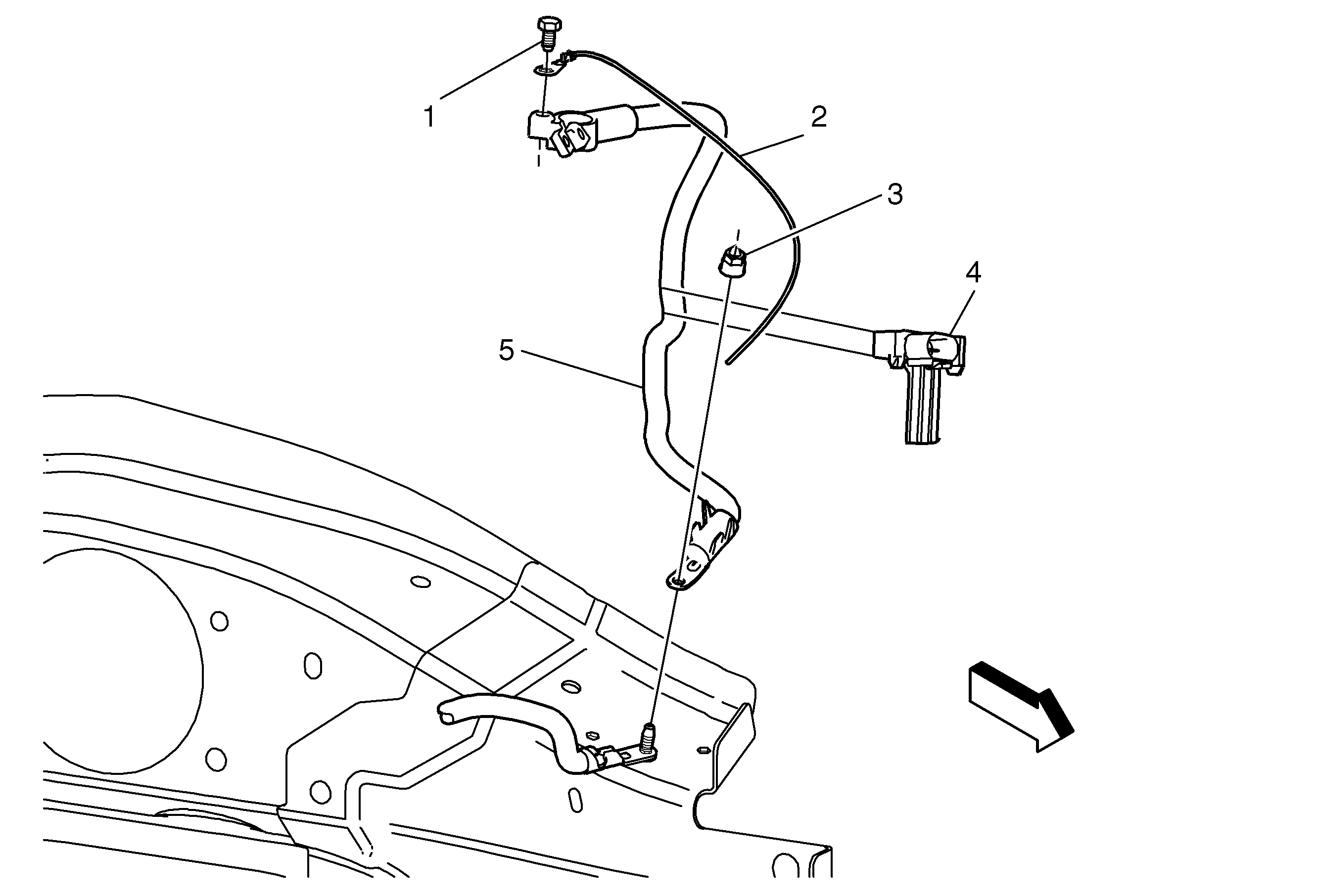 1
2
3
4
5