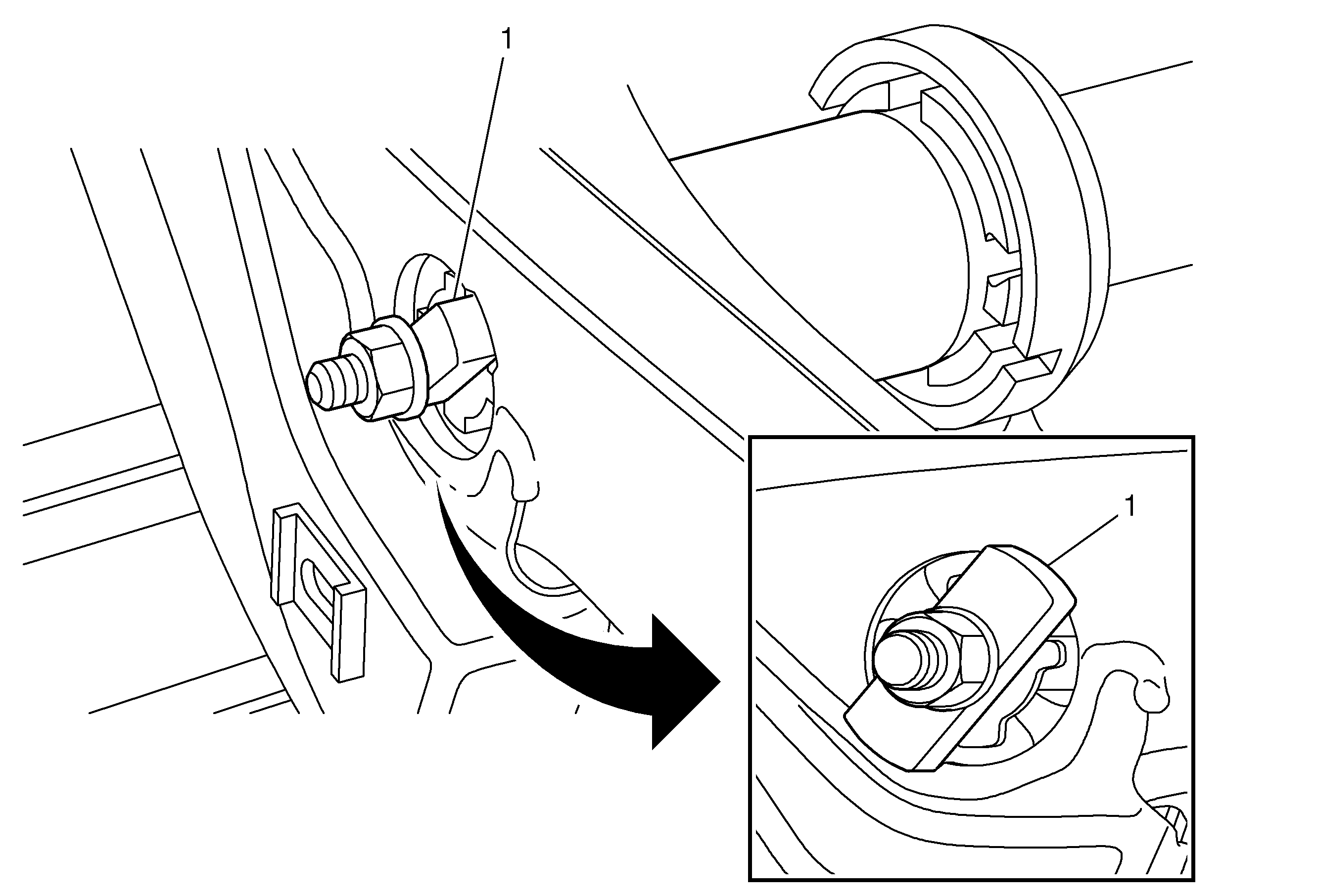 1

1