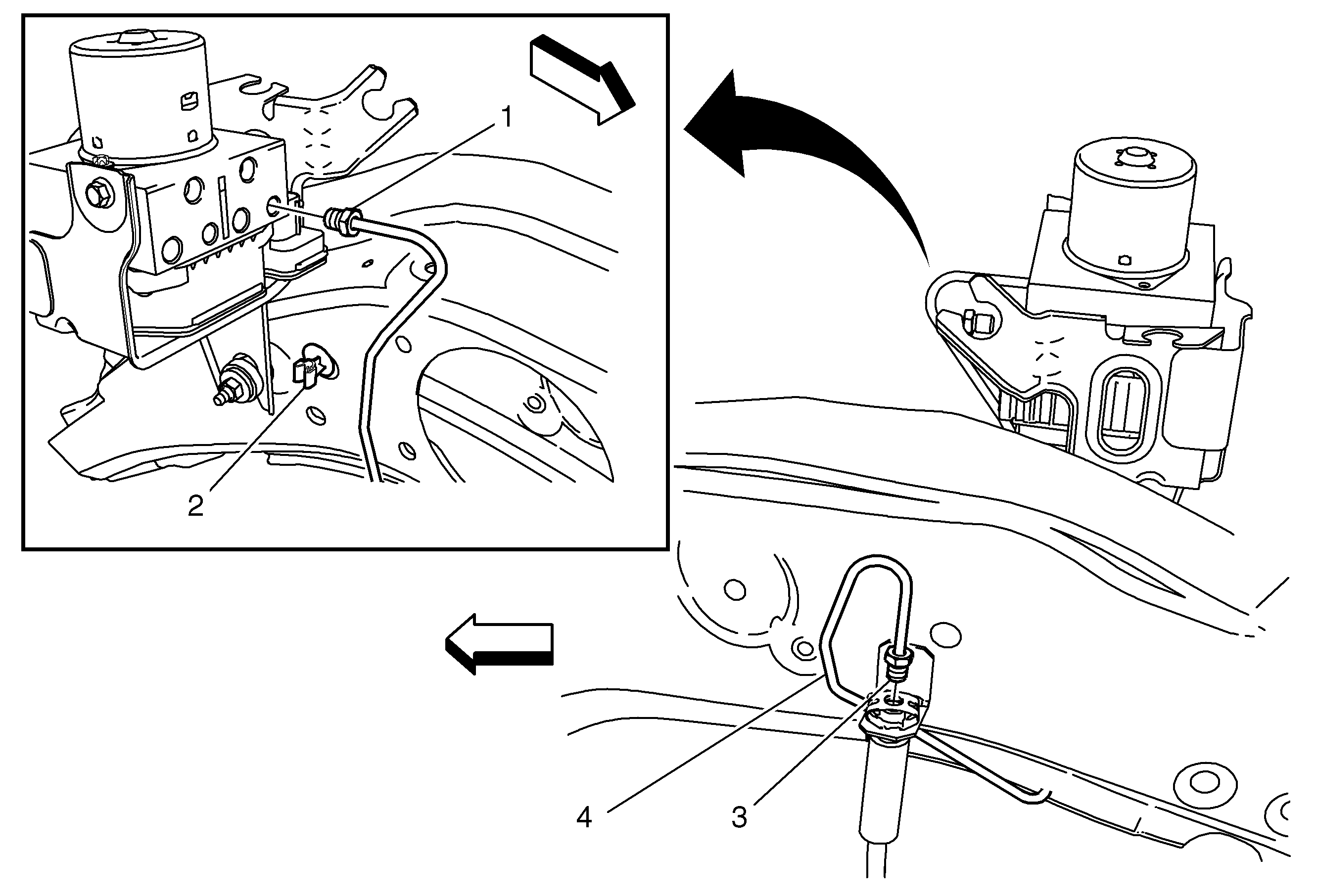 1
2
4
3