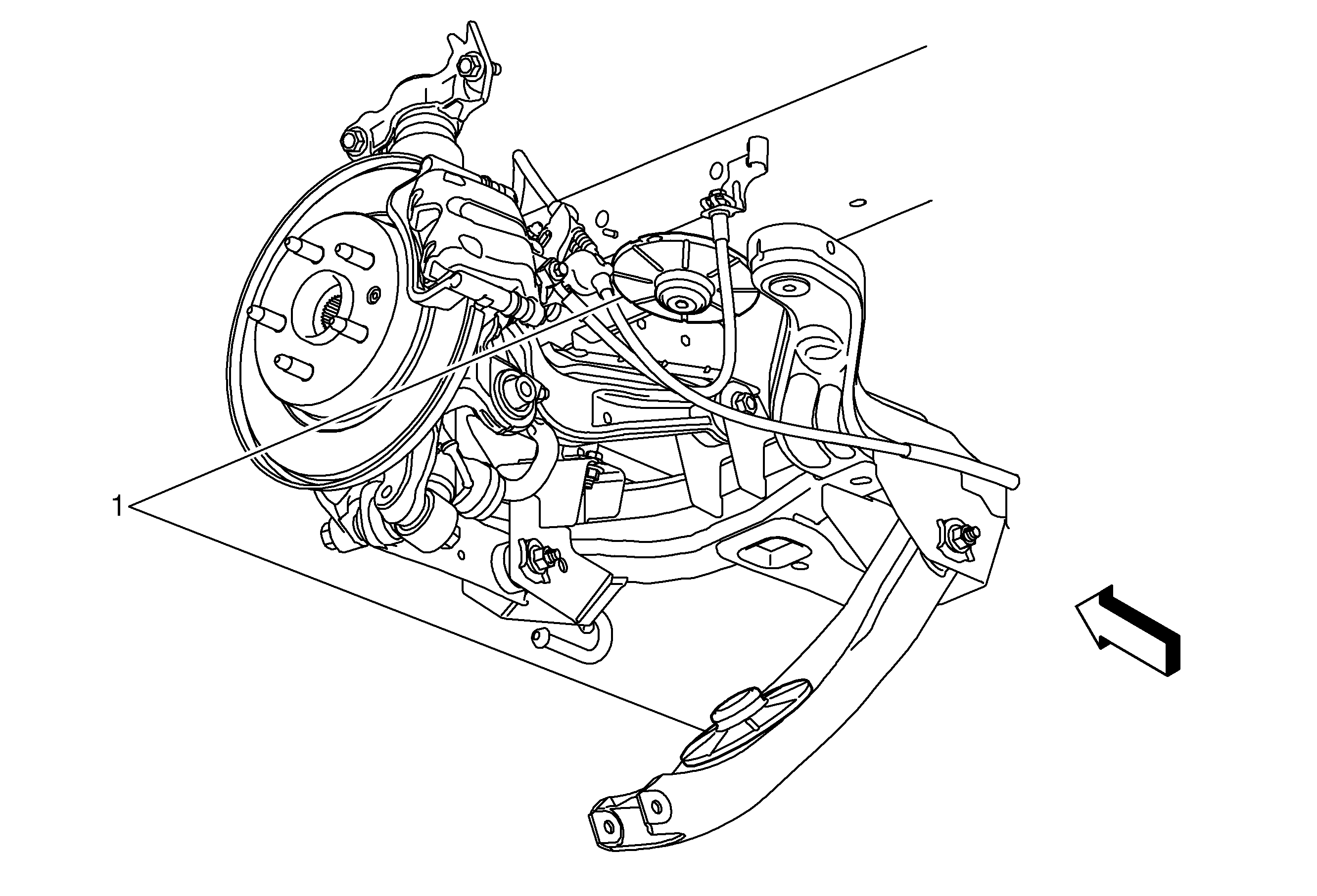 1