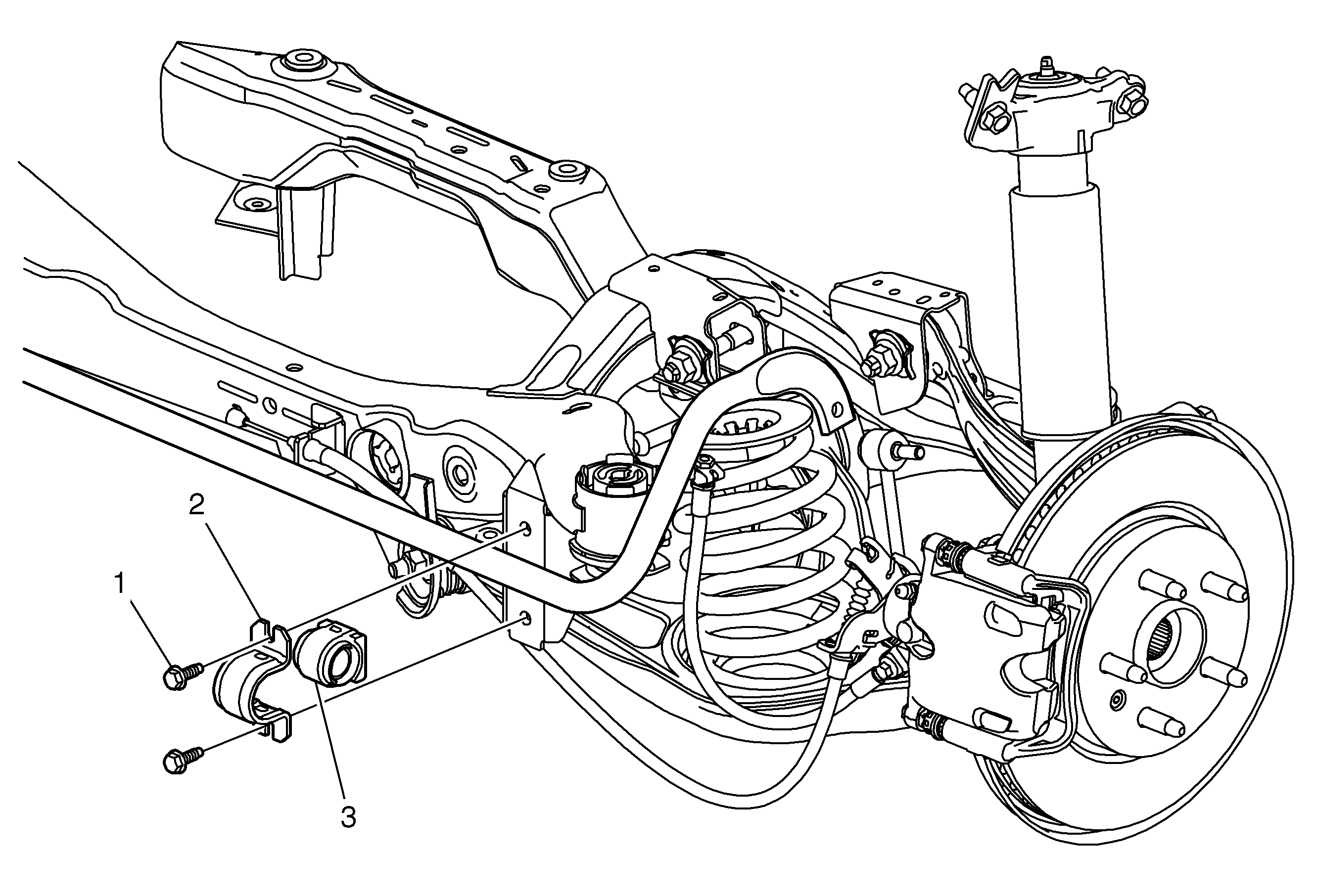 2
1
3