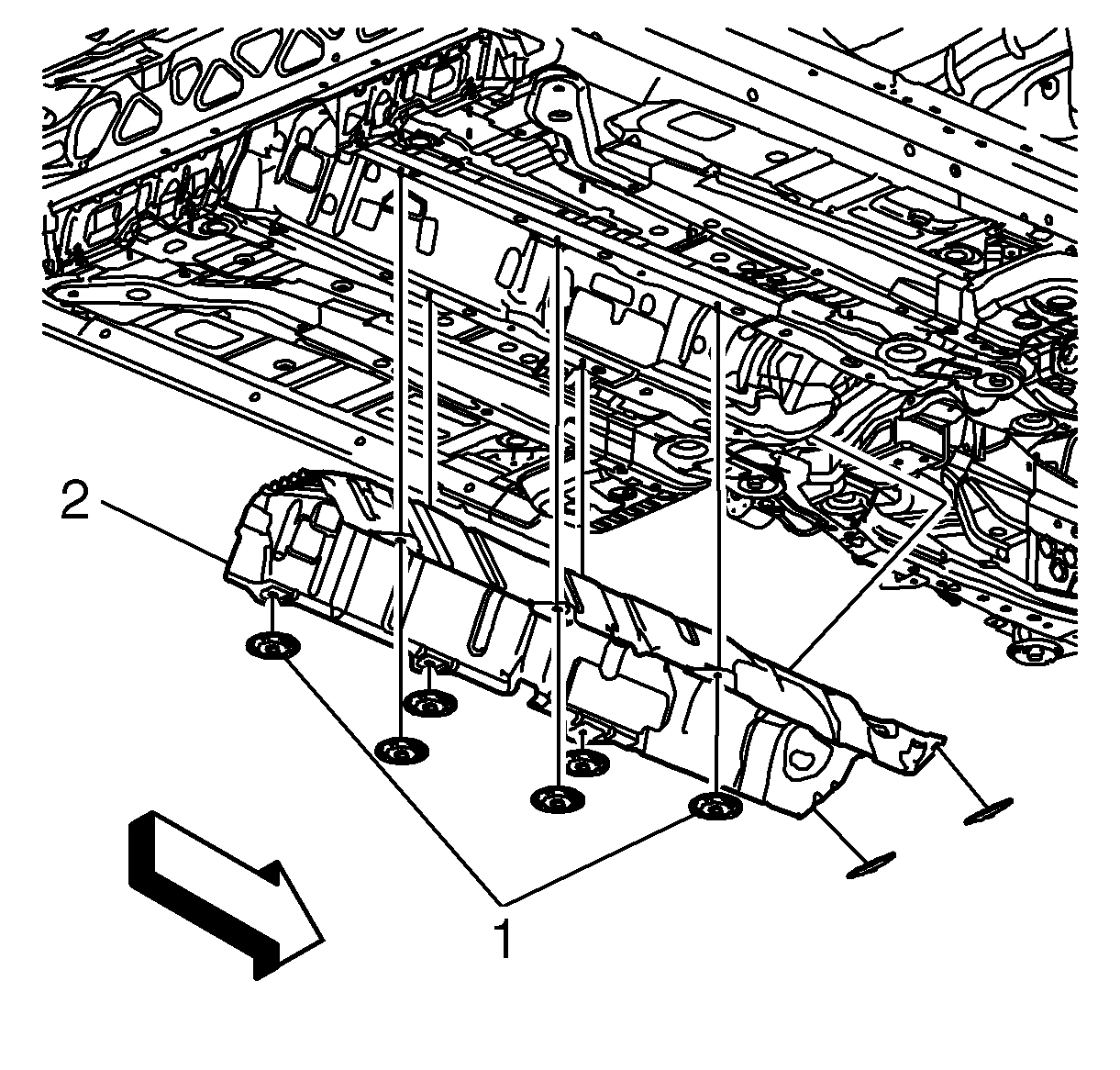 2

1