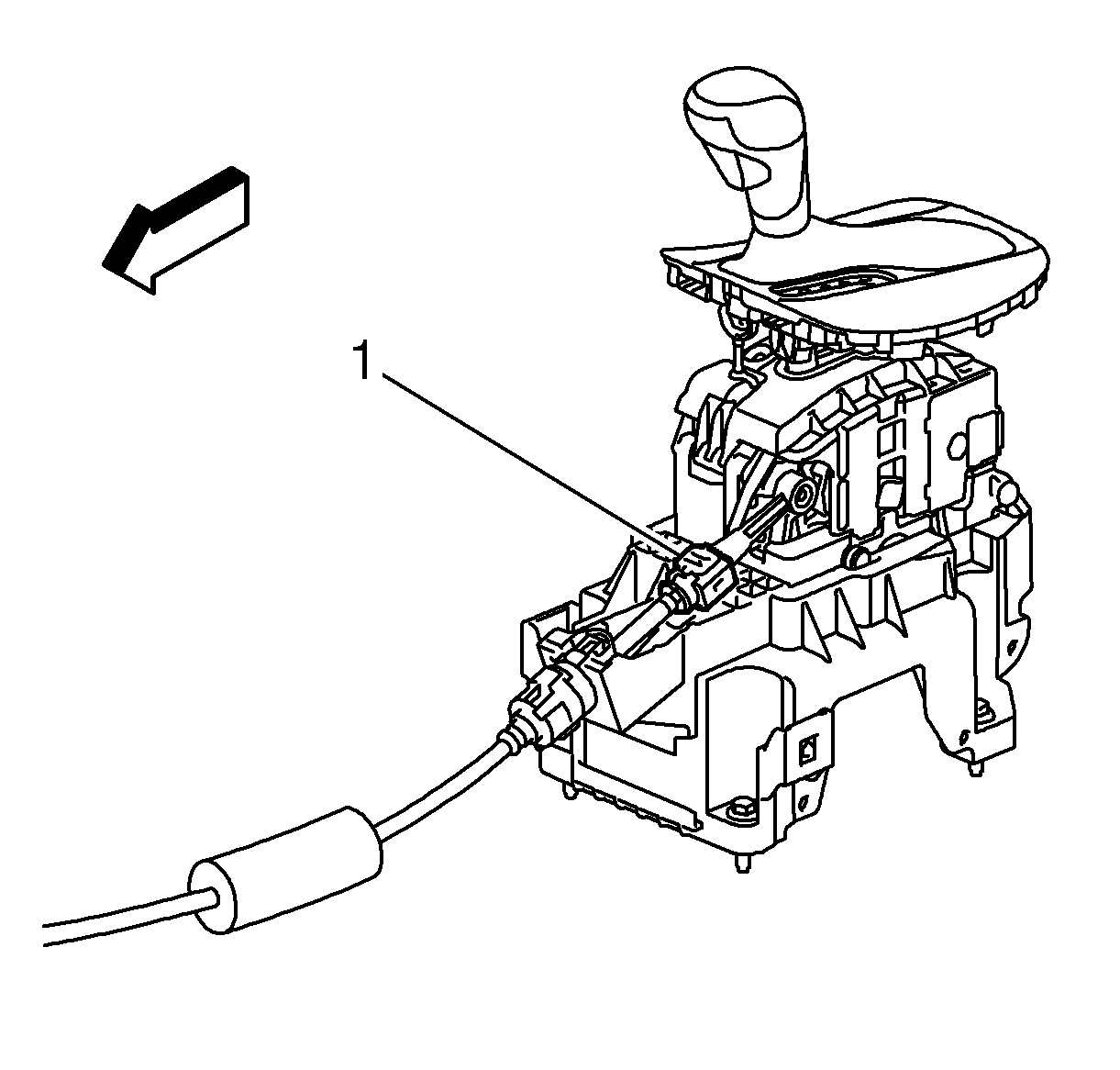 1