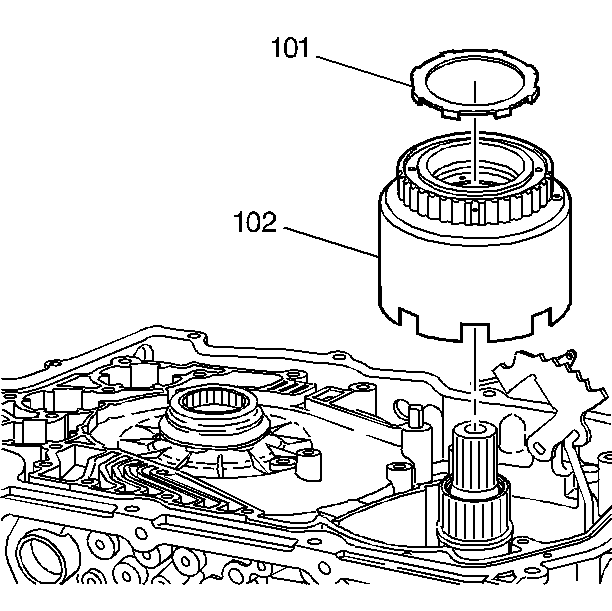 101

102