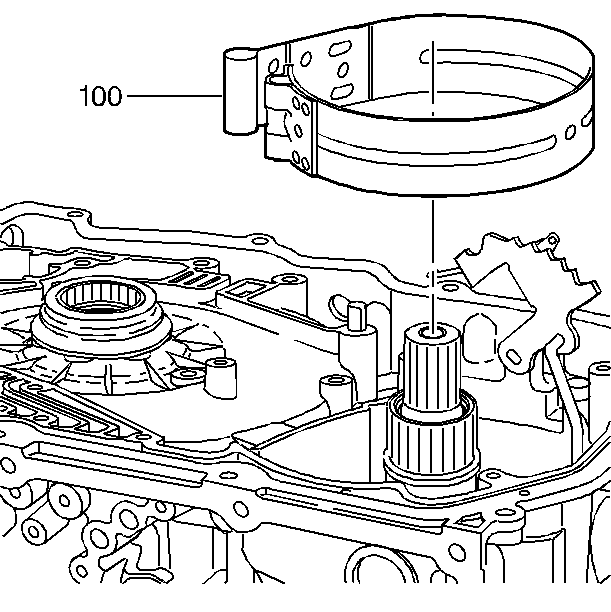 100