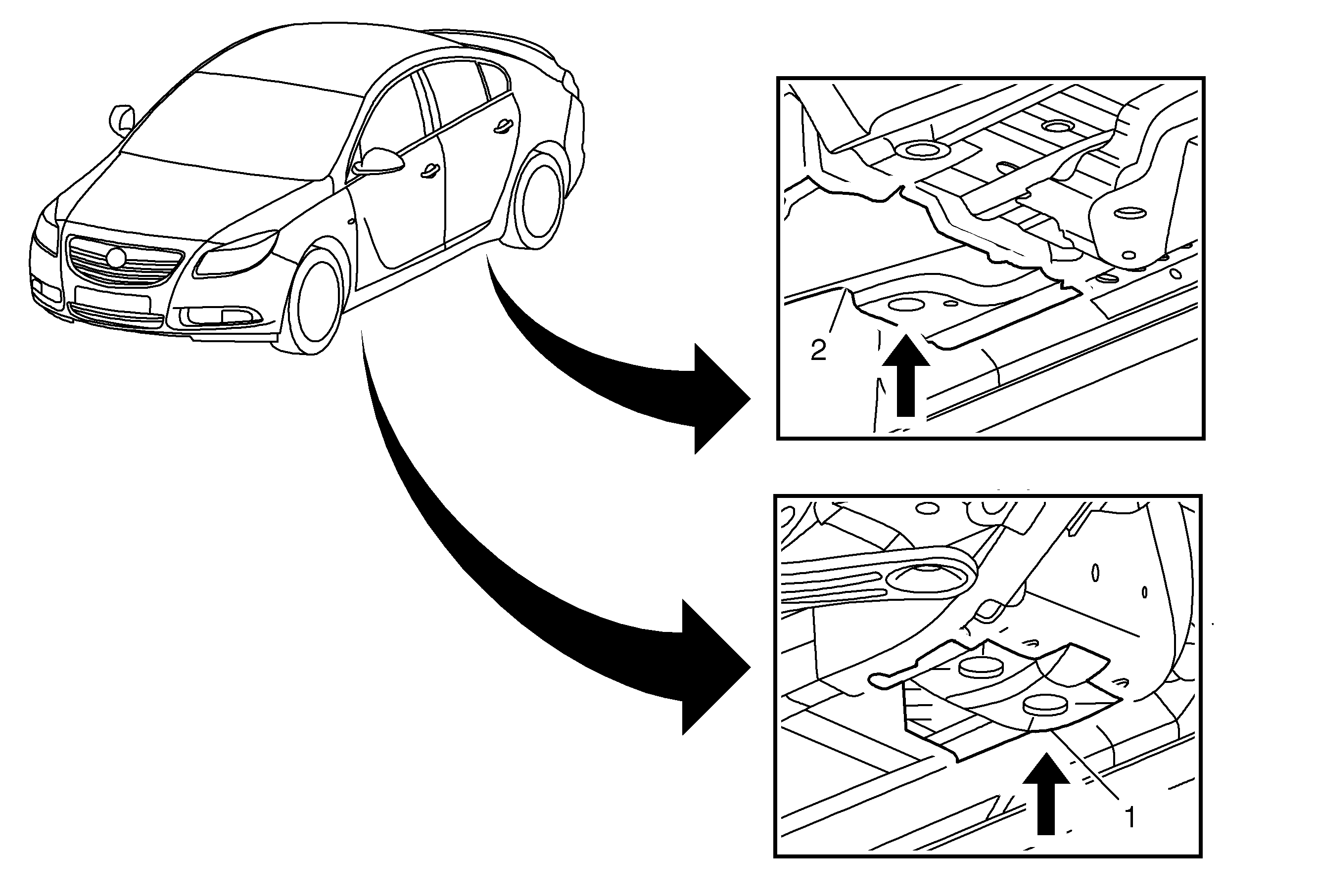 2

1