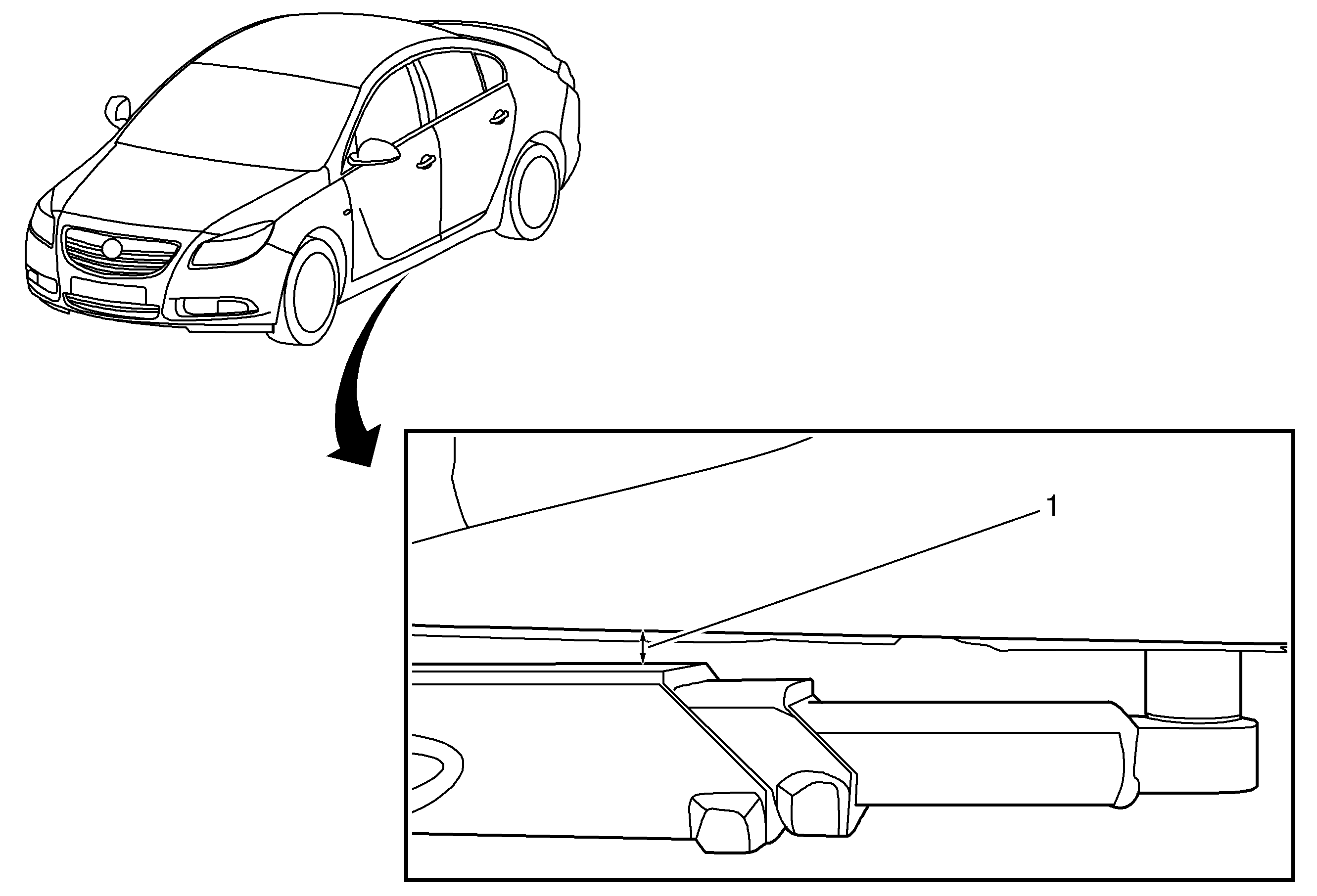 1