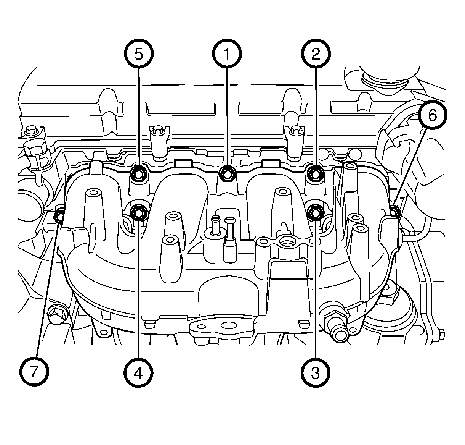 5
1
2
6
7
4
3