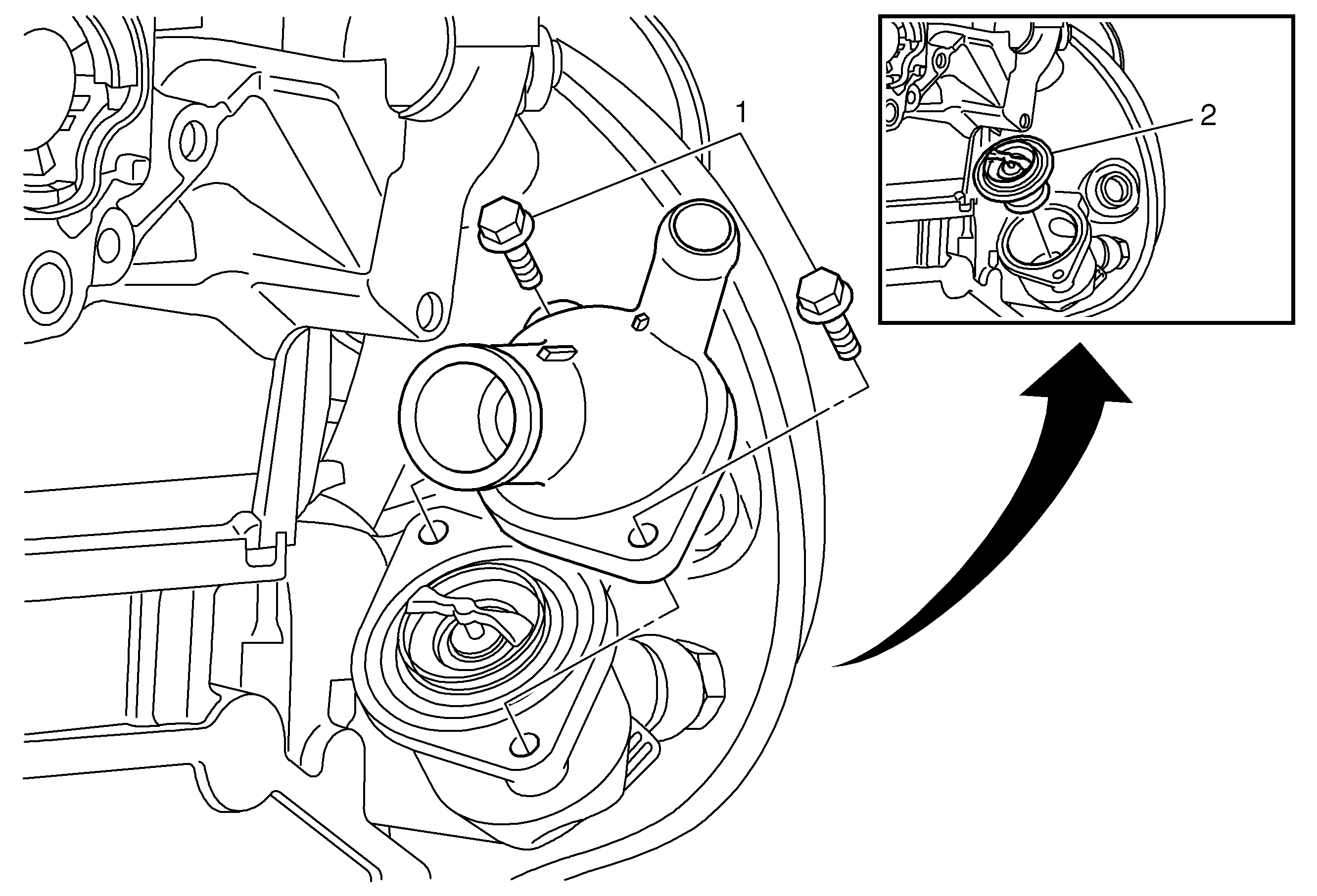 1

2