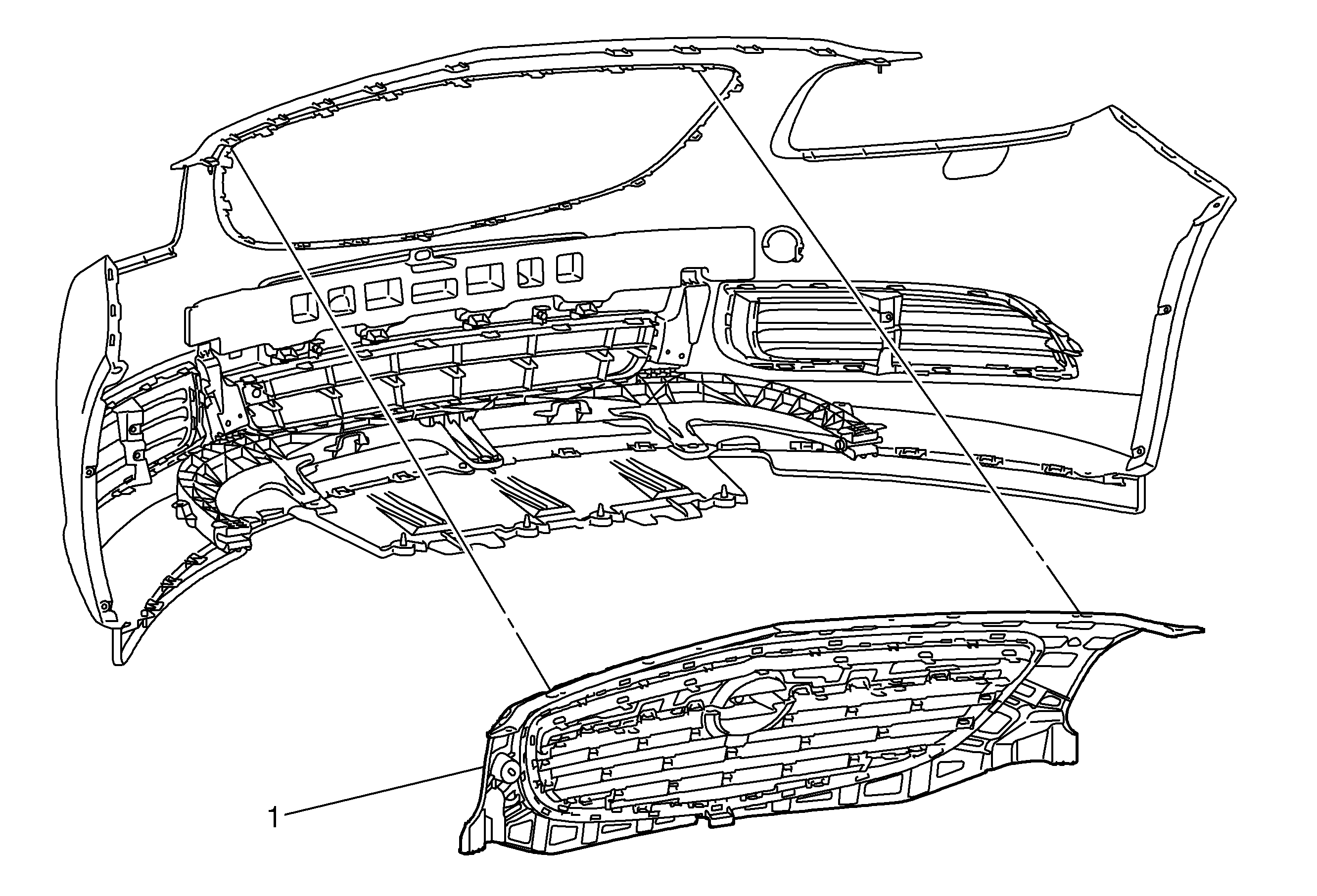 1