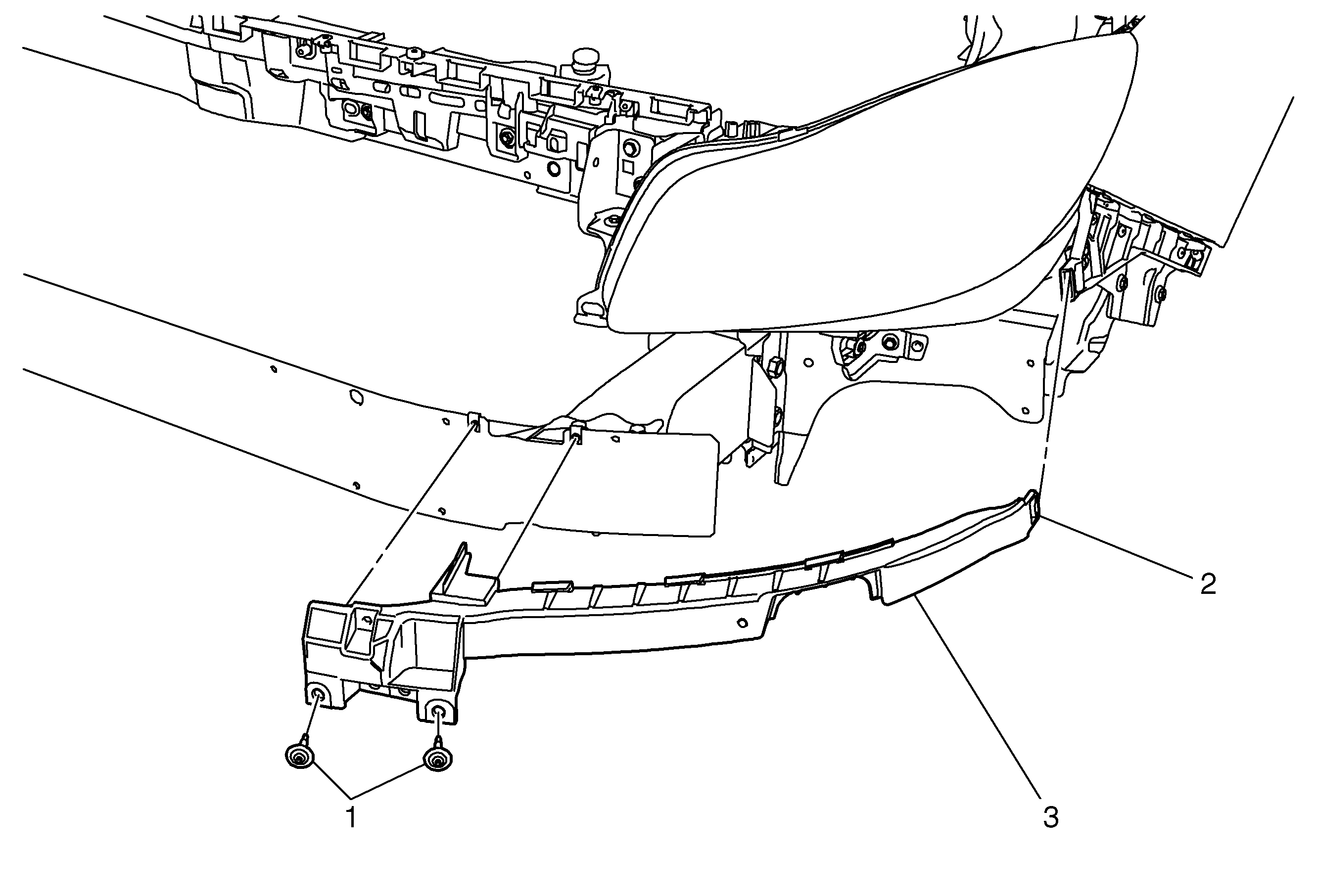 2

1

3