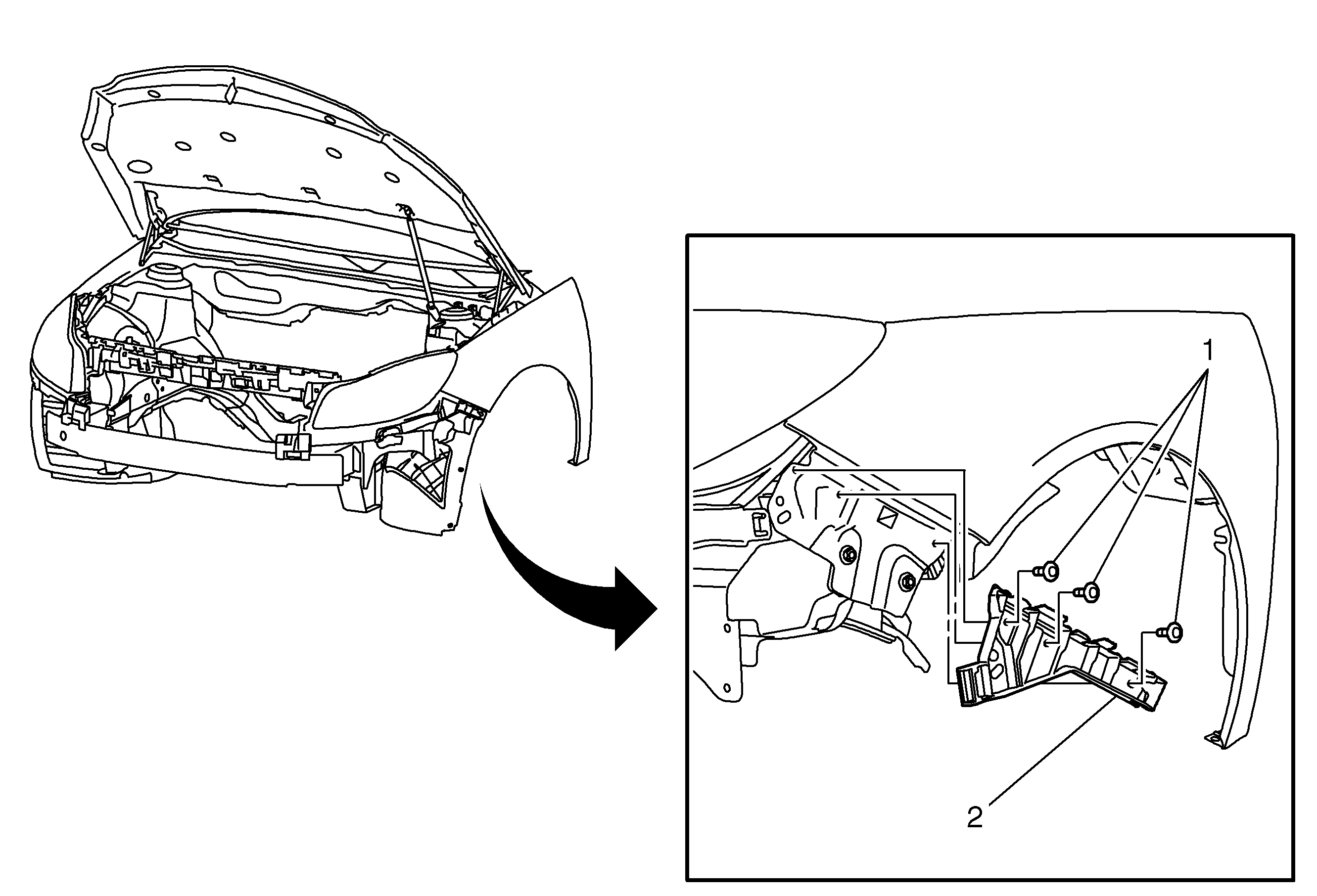 1
2