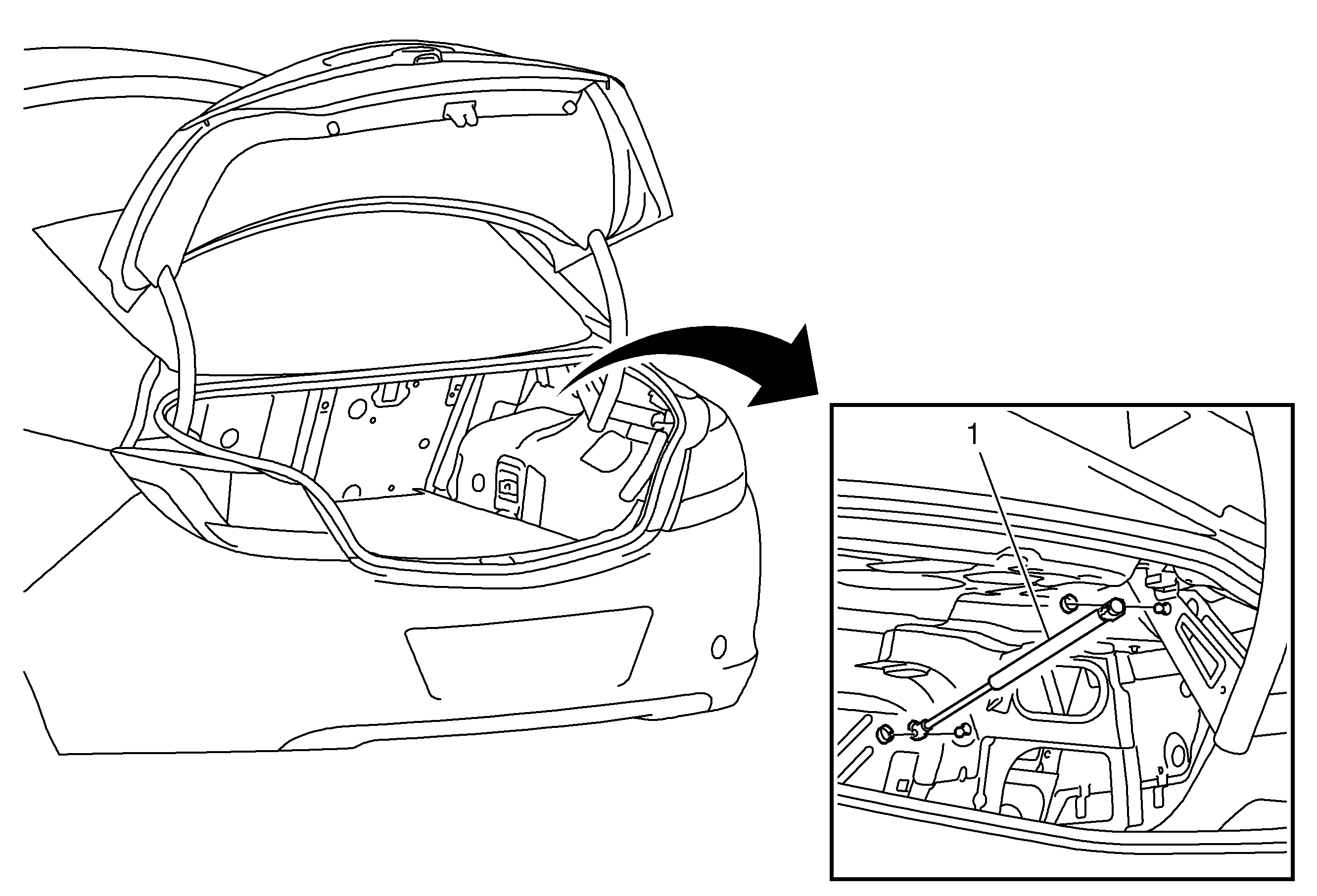 1