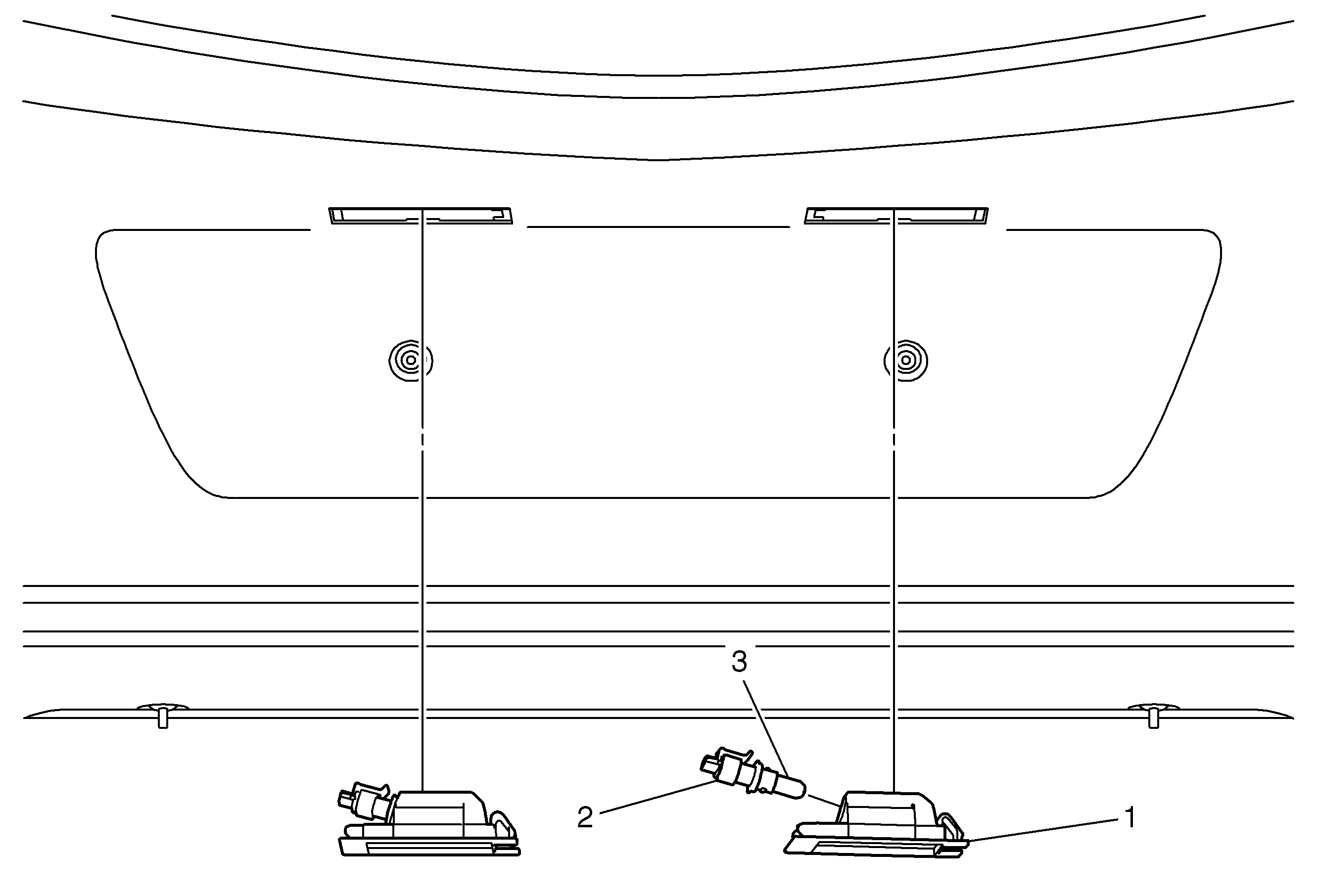 3
2
1