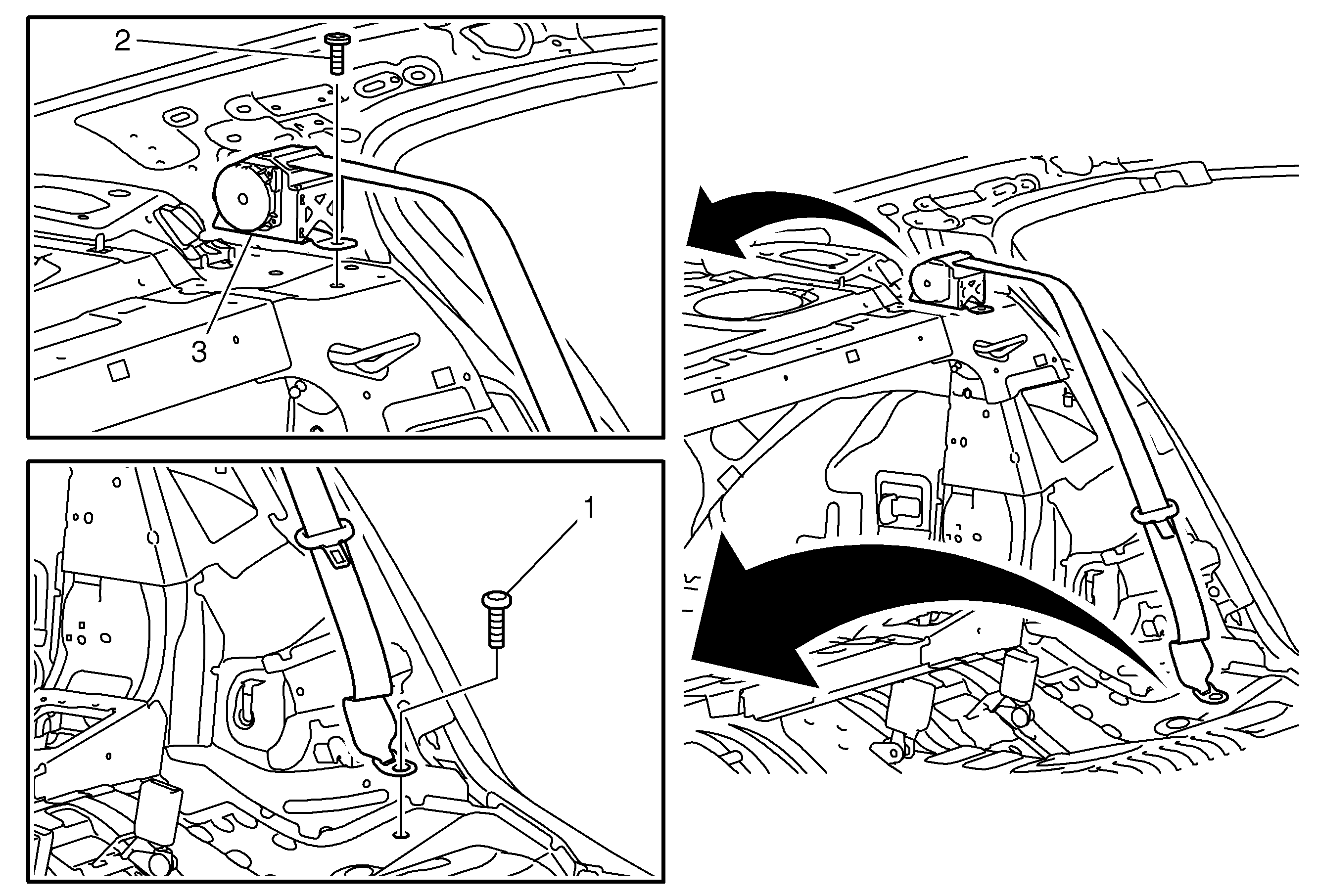 2

3

1