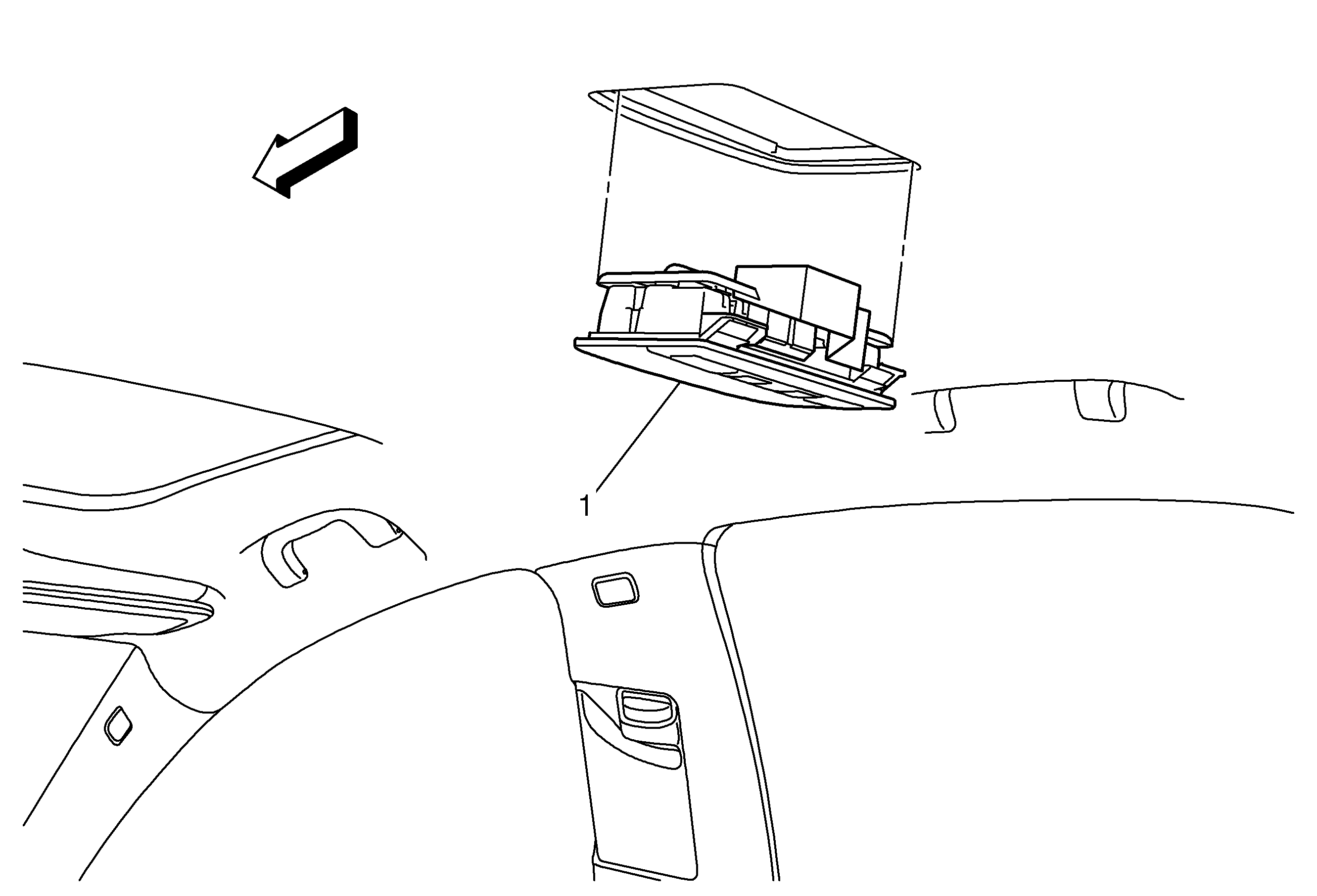 1