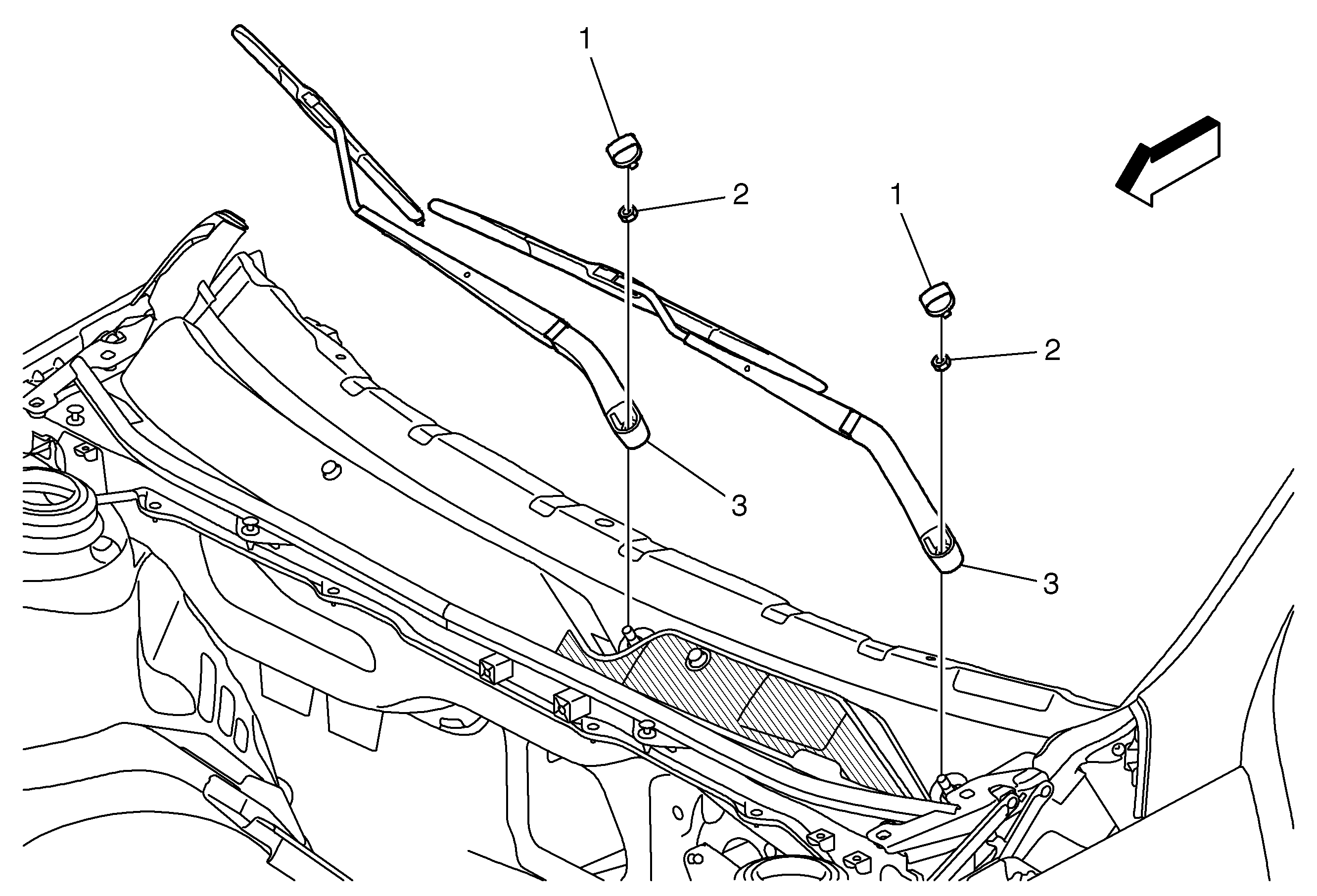 1
2
1
2
3
3